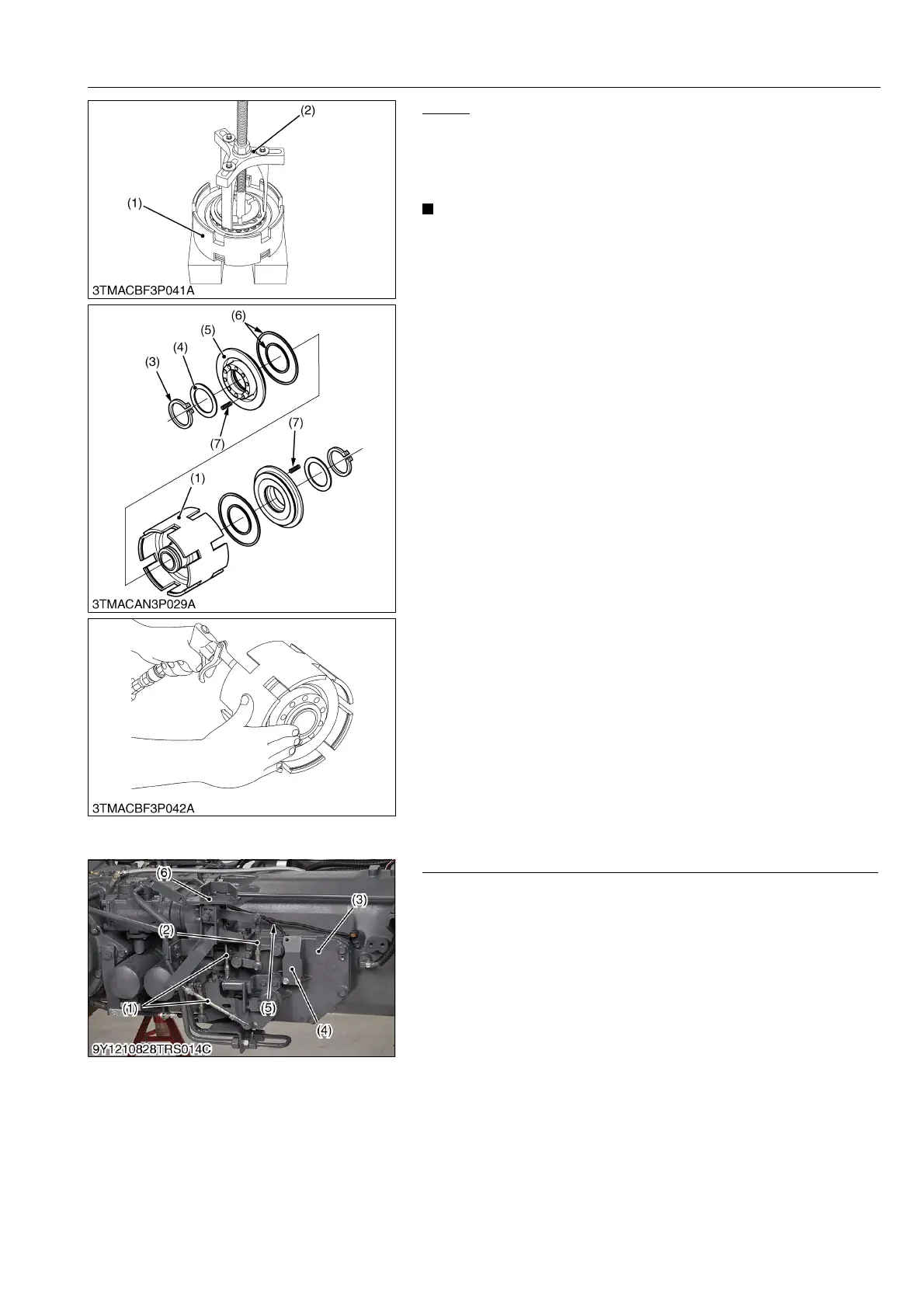 (2)

(1)

3TMACBF3P041A

(6)

(5)

(4)

(3)

(7)

(7)

(1)

3TMACAN3P029A

3TMACBF3P042A

(6)

(3)

(2)

(1)

(5)

(4)

9Y1210828TRS014C