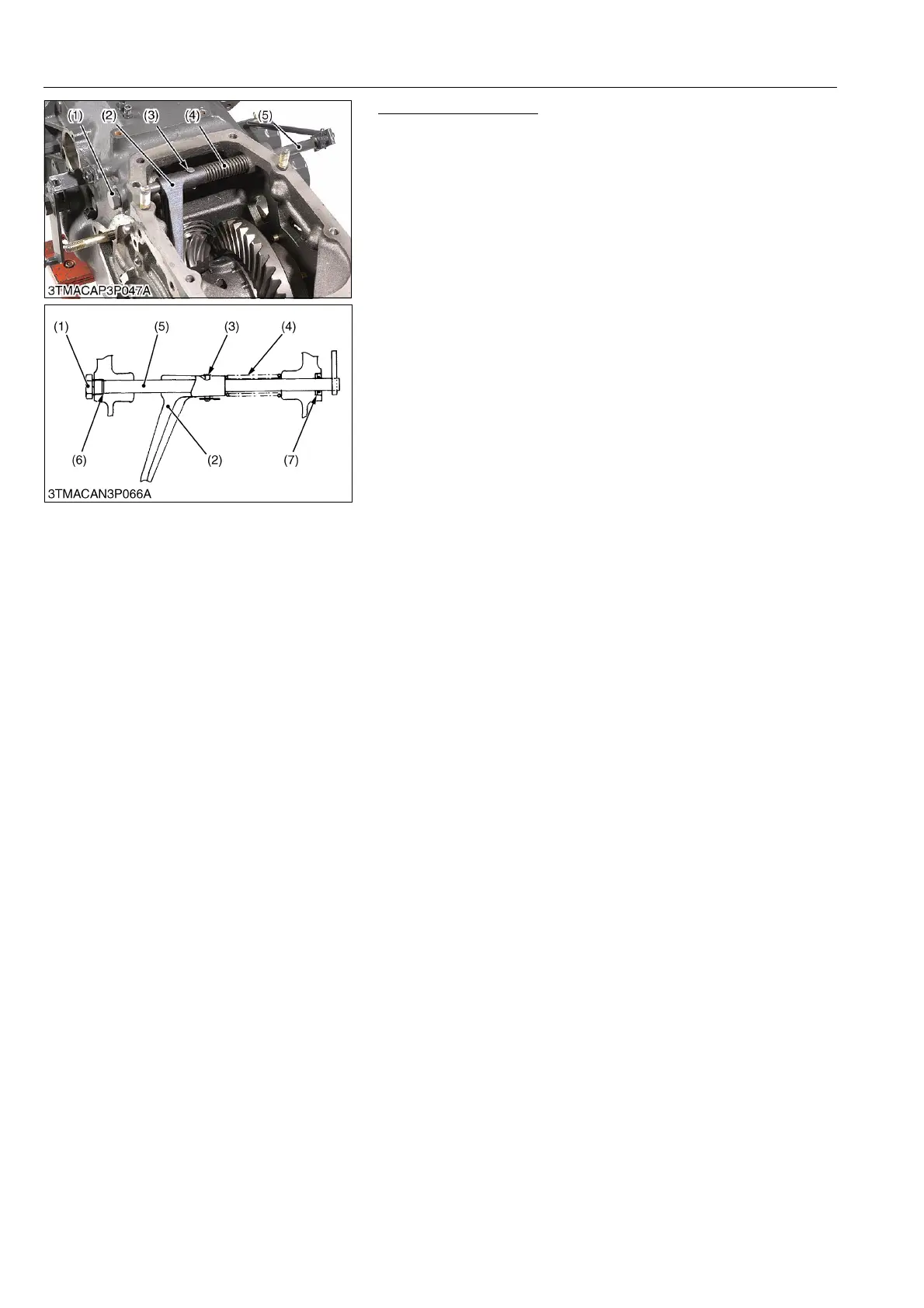 (1) (2) (3) (4) (5)

3TMACAP3P047A

(1) (5) (3) (4)

(6) (2) (7)

3TMACAN3P066A