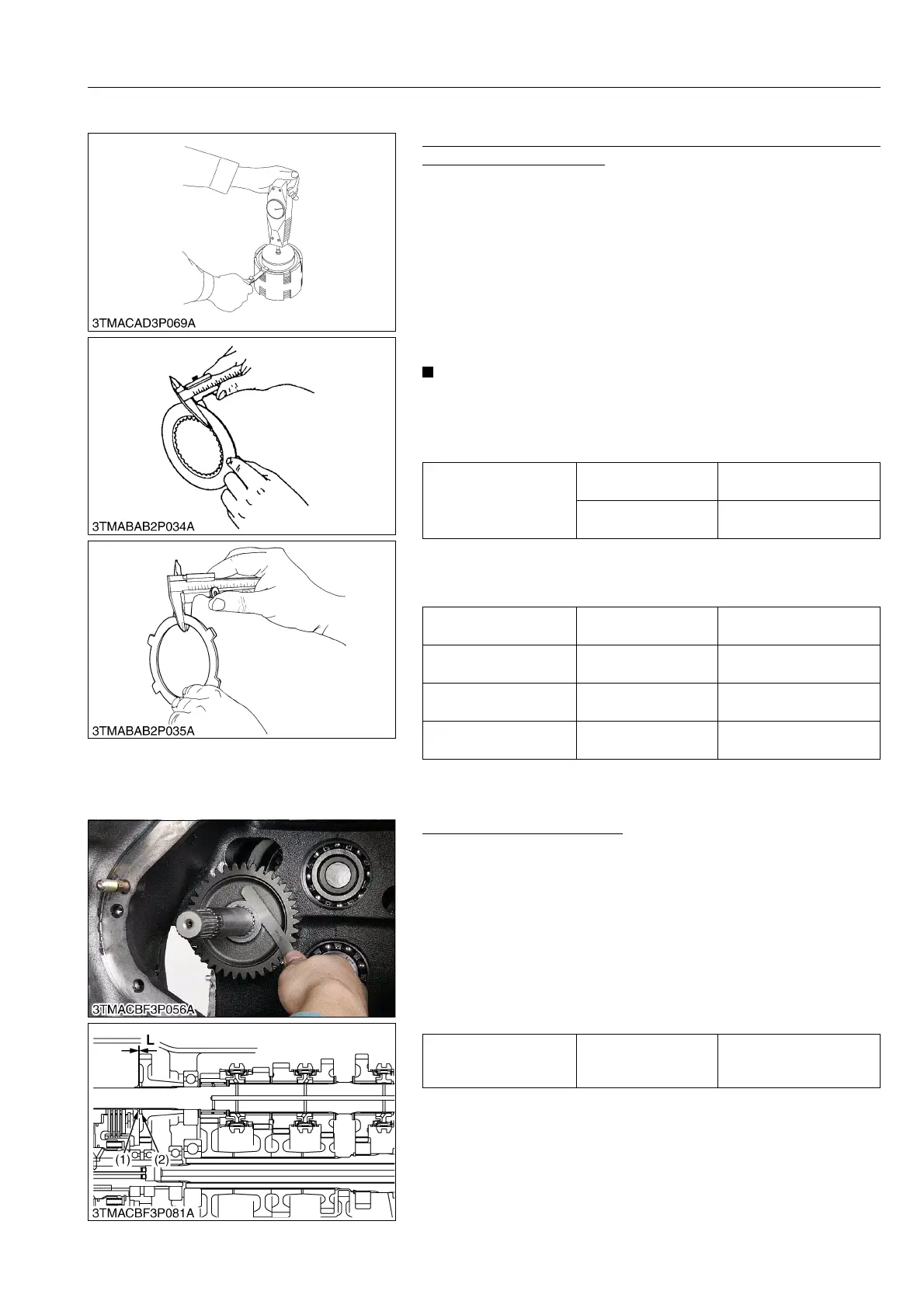 3TMACAD3P069A

3TMABAB2P034A

3TMABAB2P035A

3TMACBF3P056A

L

(1)

(2)

3TMACBF3P081A