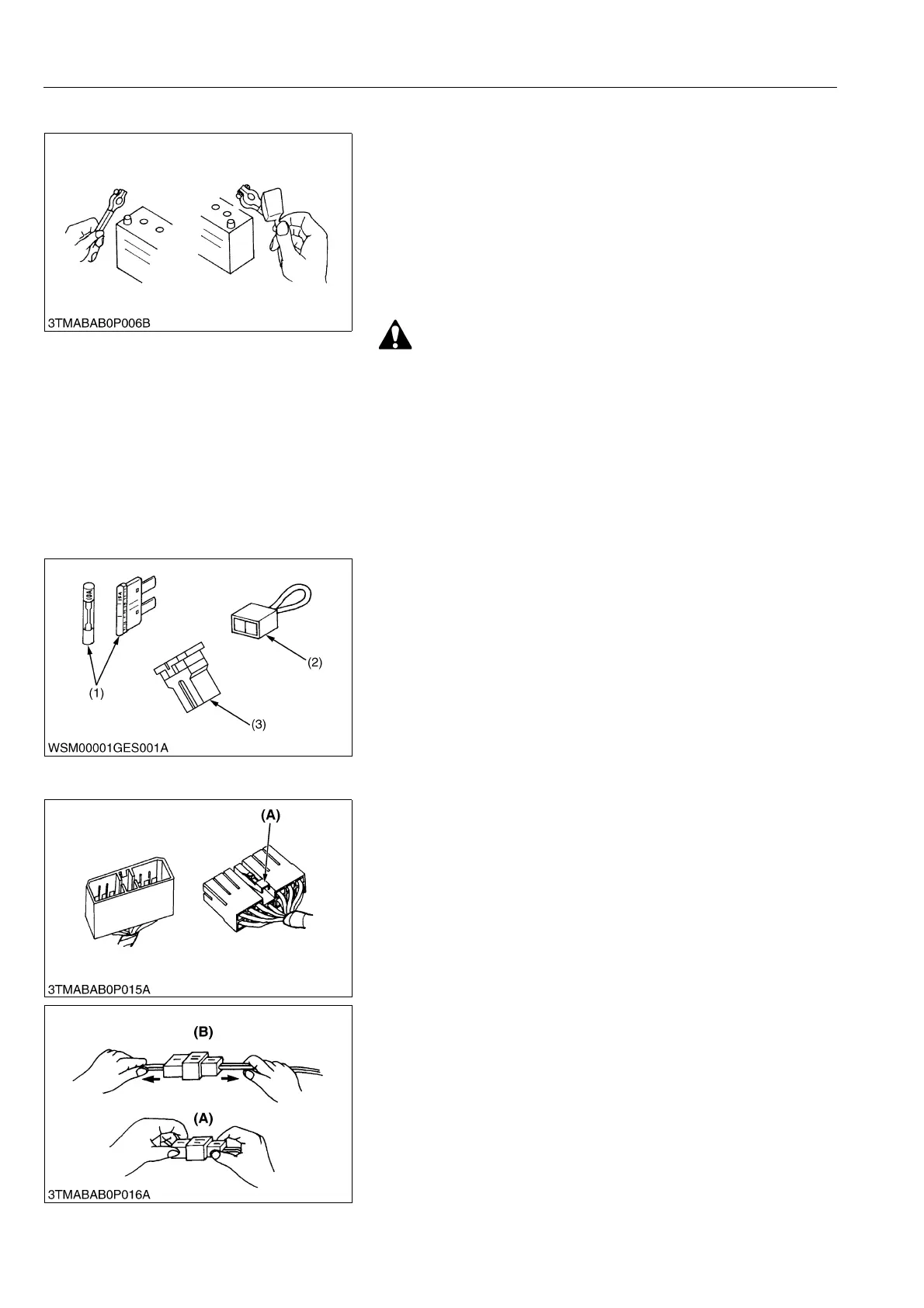 3TMABAB0P006B

10A

15A

(1)

(2)

(3)

WSM00001GES001A

(A)

3TMABAB0P015A

(B)

(A)

3TMABAB0P016A