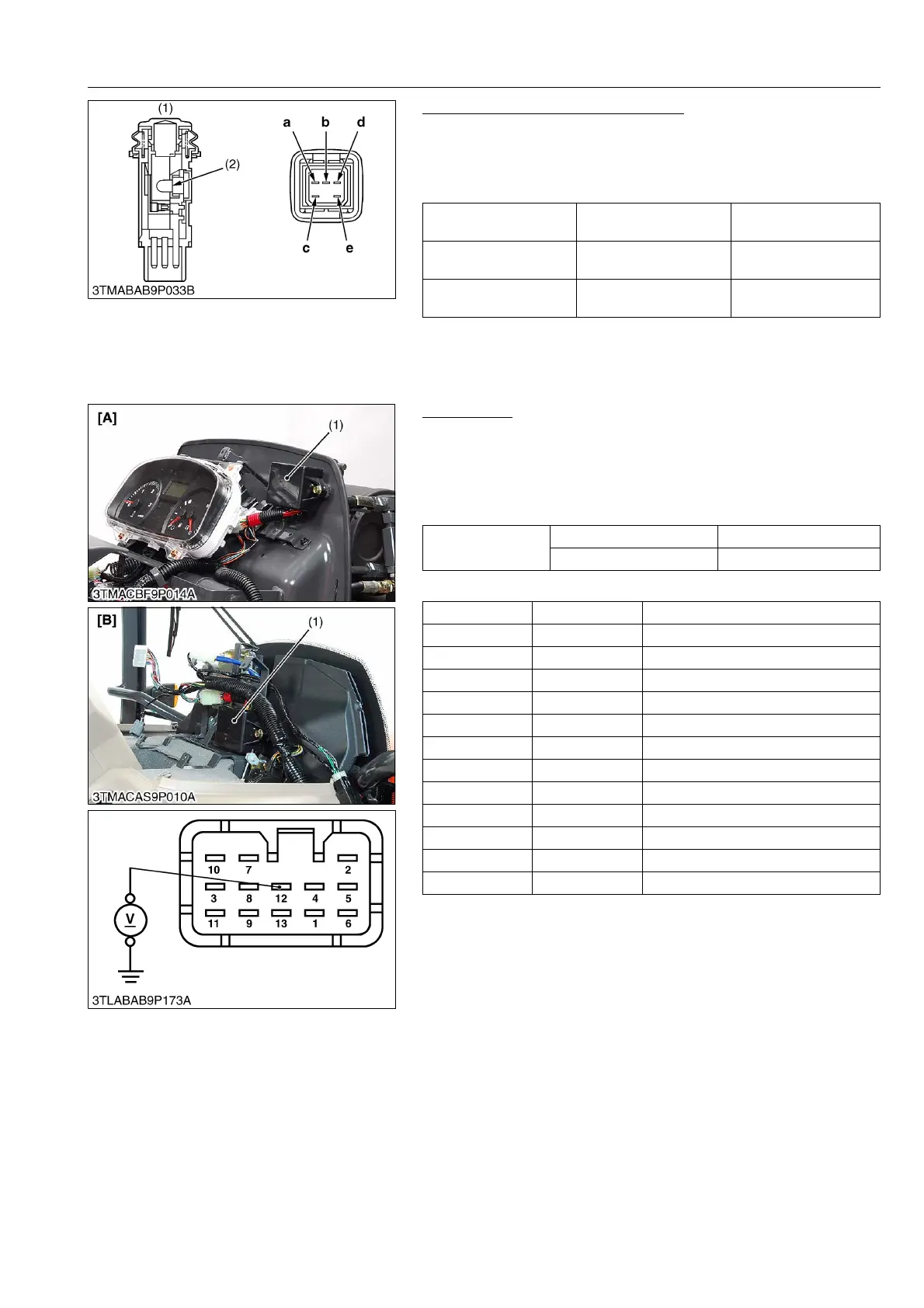 (1)

(2)

a b d

c e

3TMABAB9P033B

[A]

(1)

3TMACBF9P014A

[B]

(1)

3TMACAS9P010A

10 7 2

3 8 12 4 5

11 9 13 1 6

V

3TLABAB9P173A