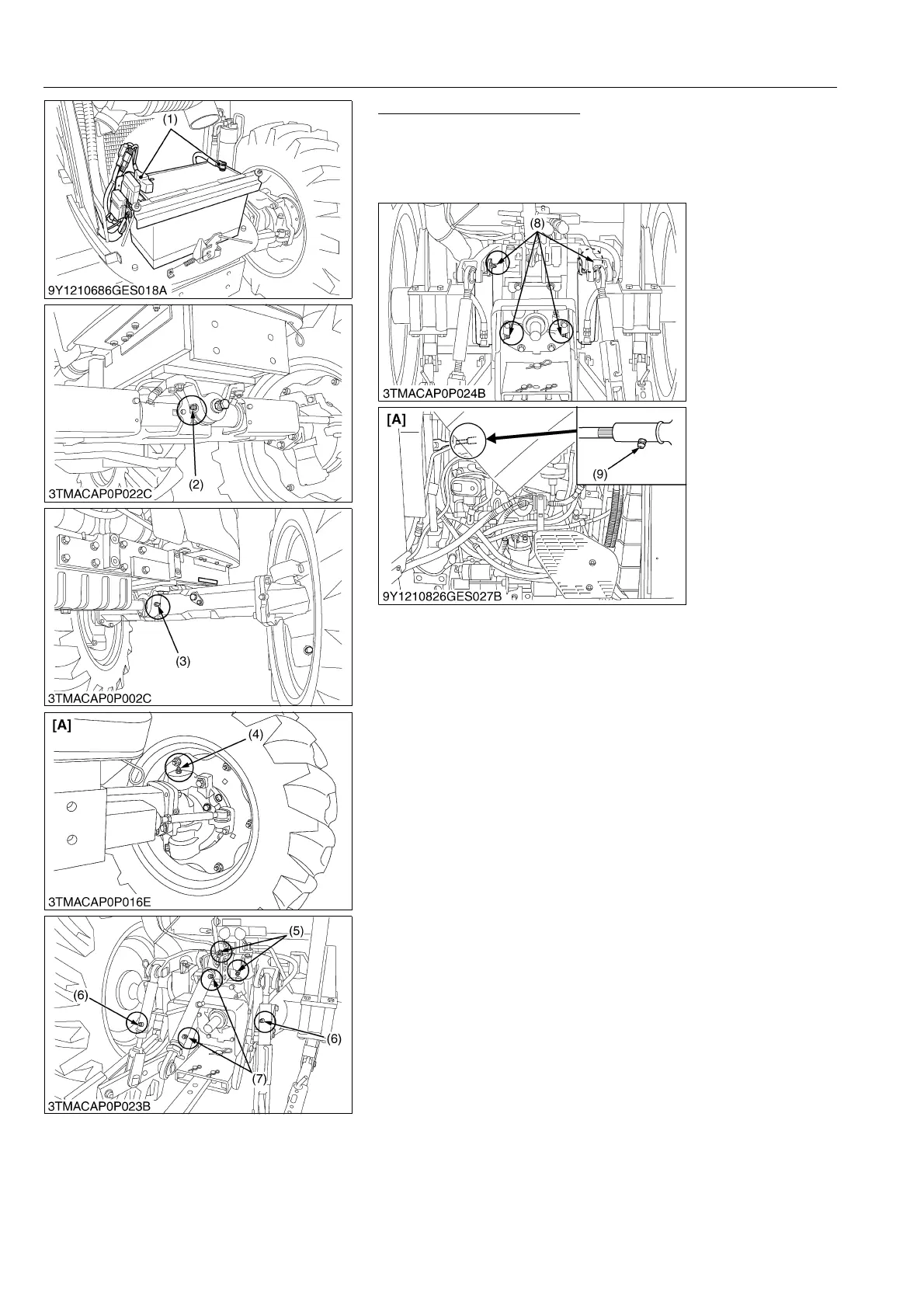 (1)

9Y1210686GES018A

(2)

3TMACAP0P022C

(3)

3TMACAP0P002C

[A]

(4)

3TMACAP0P016E

(5)

(6)

(6)

(7)

3TMACAP0P023B

(8)

3TMACAP0P024B

[A]

(9)

9Y1210826GES027B