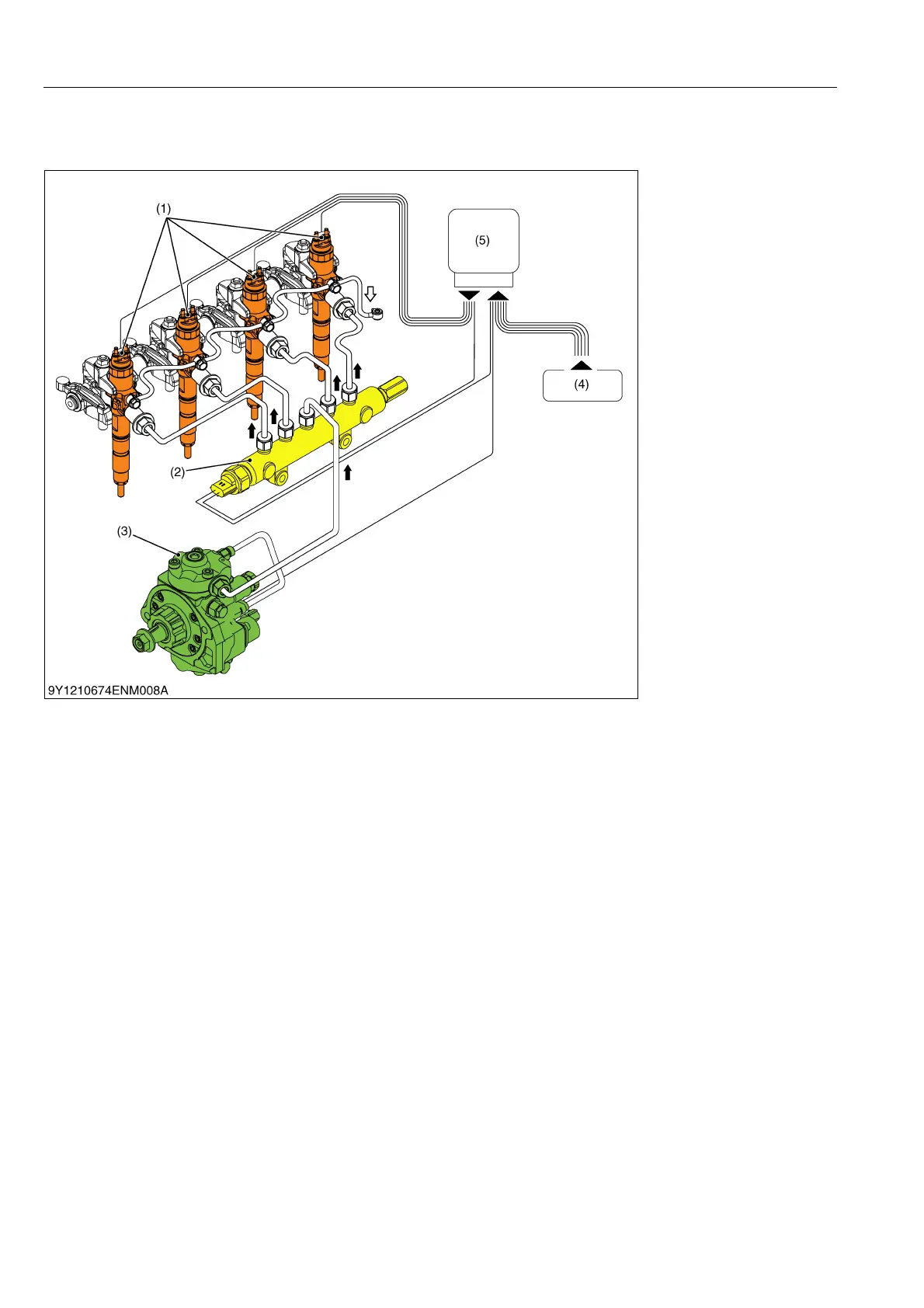 (1)
(5)
(4)
(2)
(3)
9Y1210674ENM008A