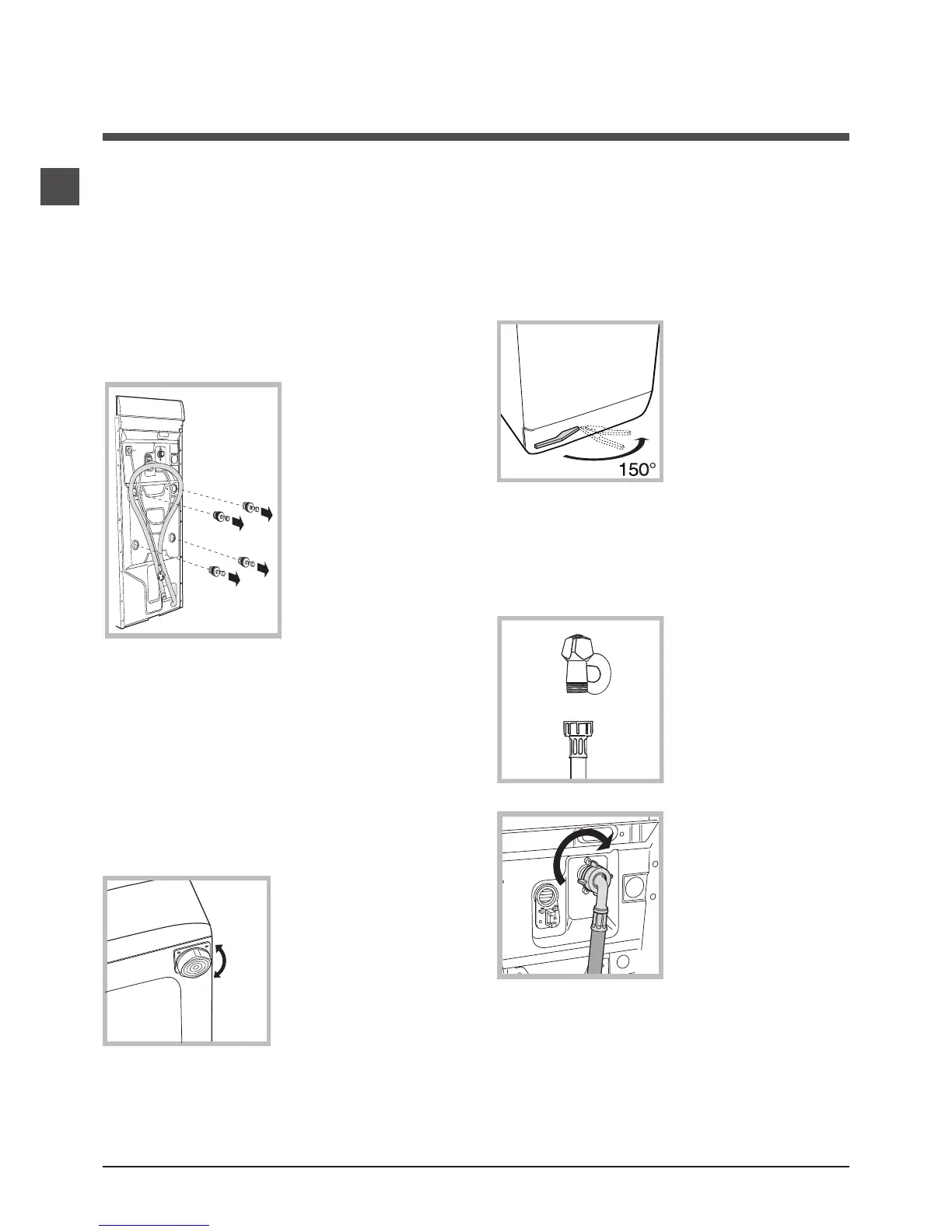 150°