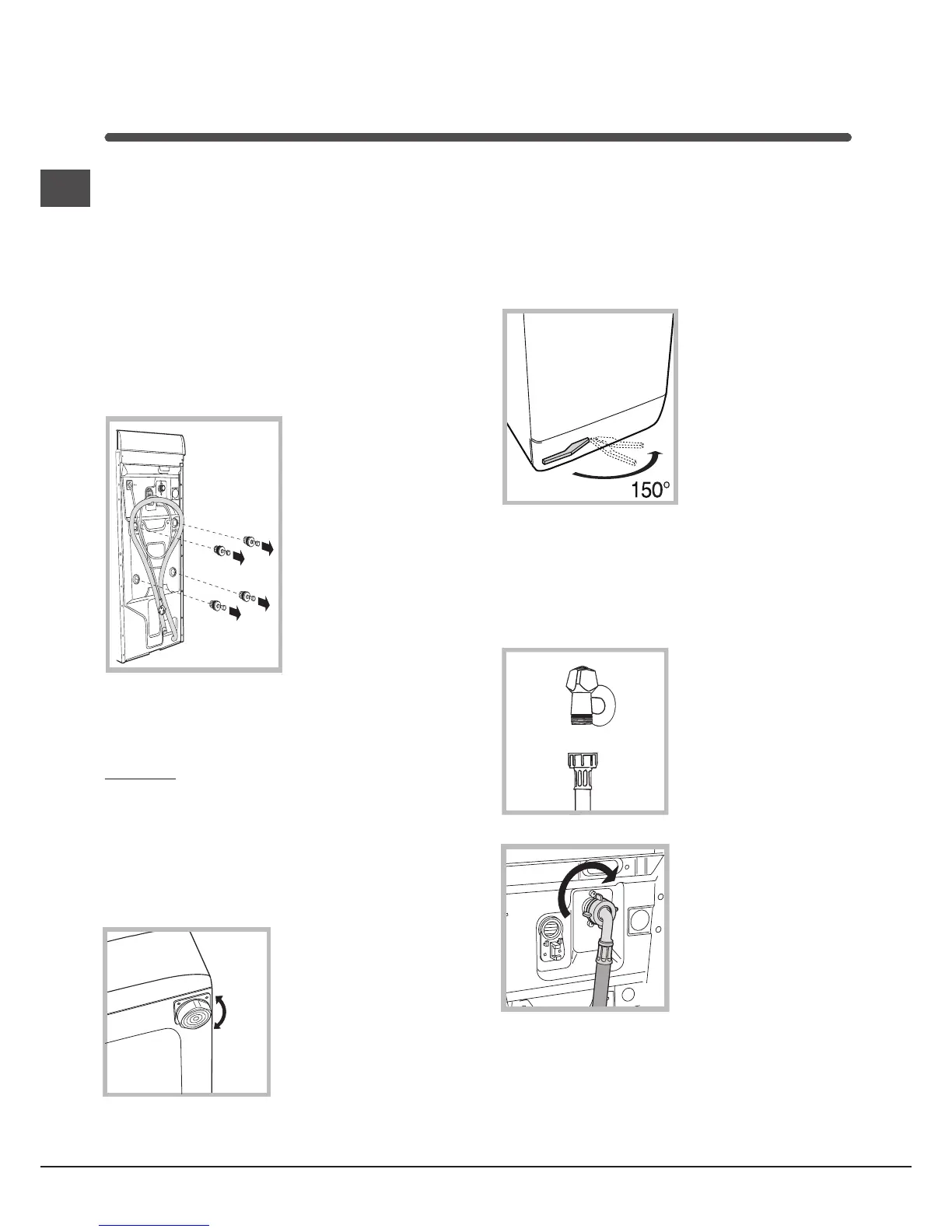 150°