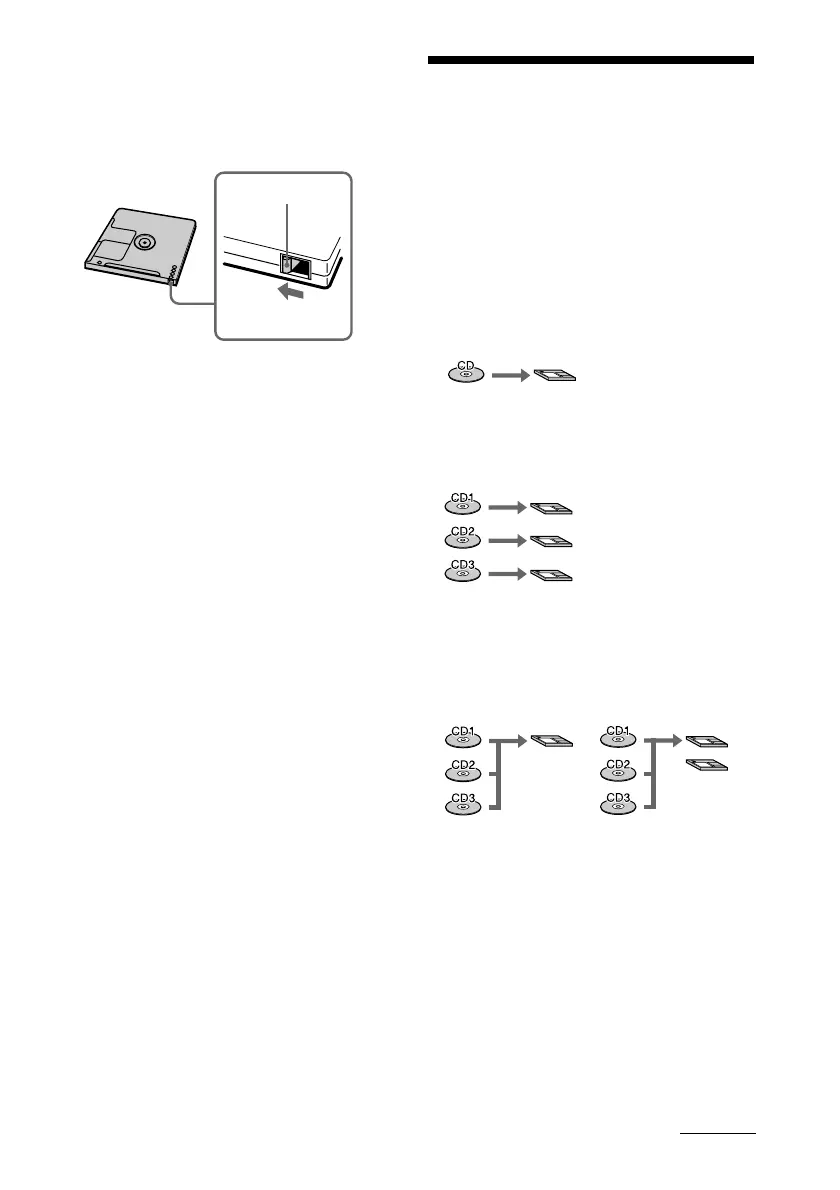 CD

CD1

CD2

CD3

CD1

CD2

CD3

CD1

CD2

CD3