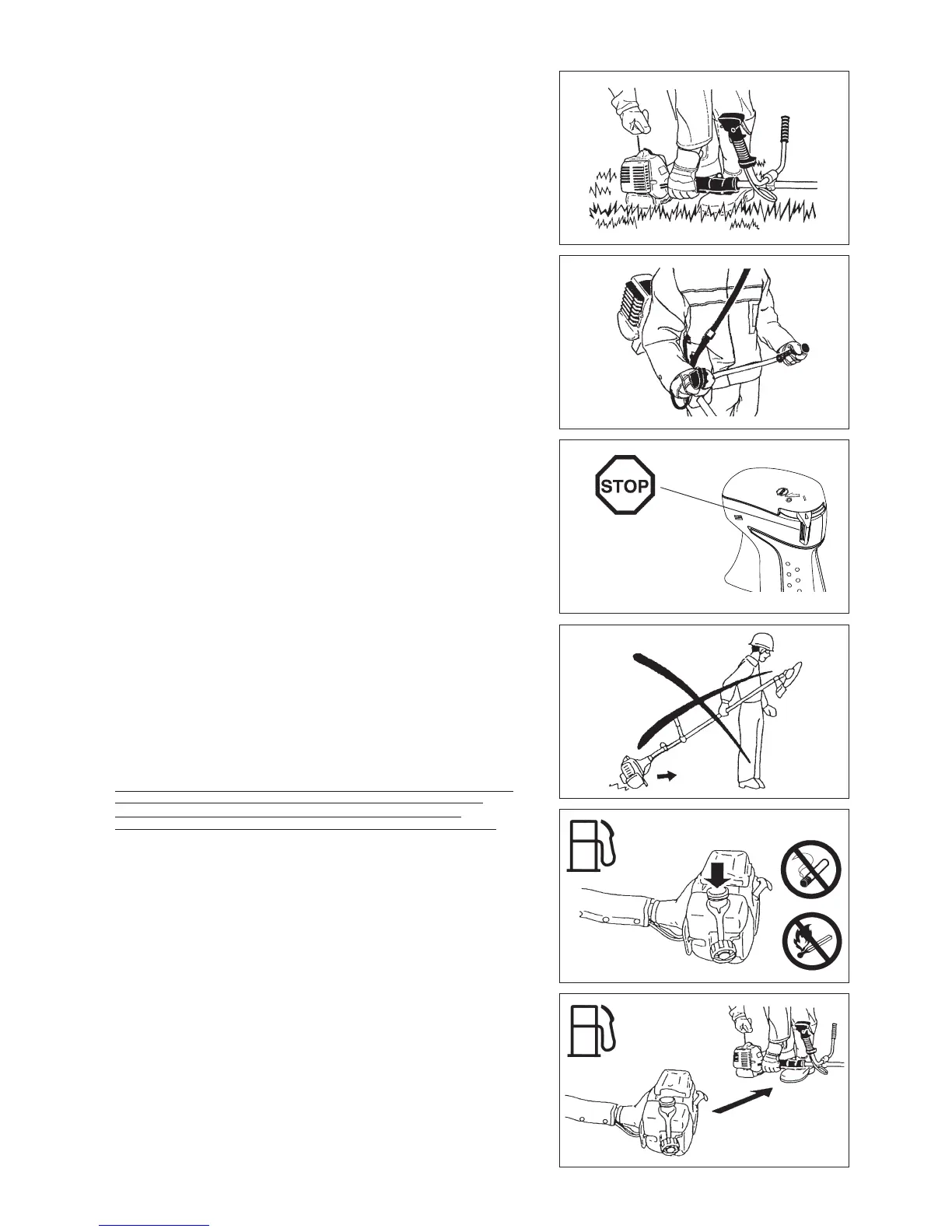 STOP