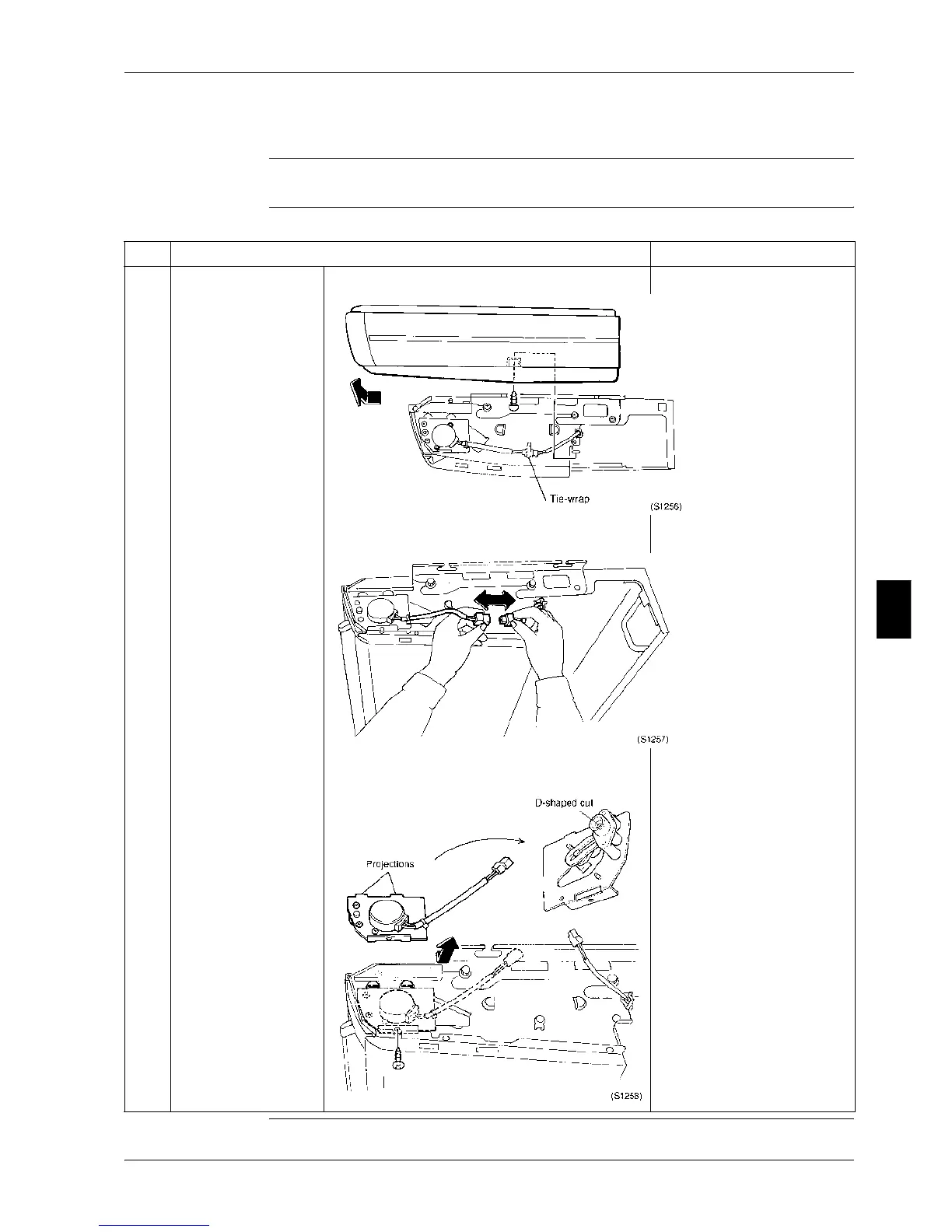 Tie-wrap

(S1256)

(S1257)

D-shaped cut

Projections

(S1258)