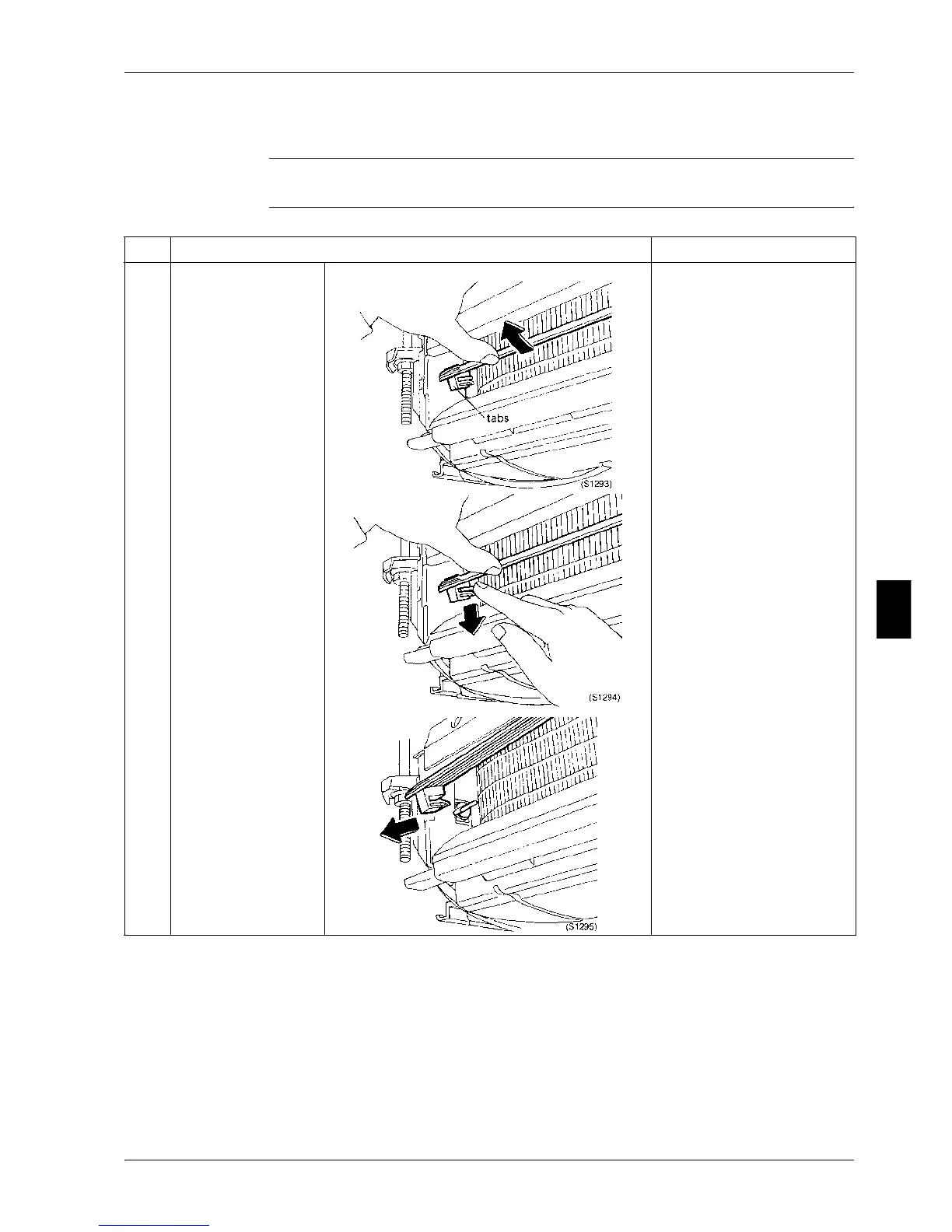 tabs

(S1293)

(S1294)

(S1295)