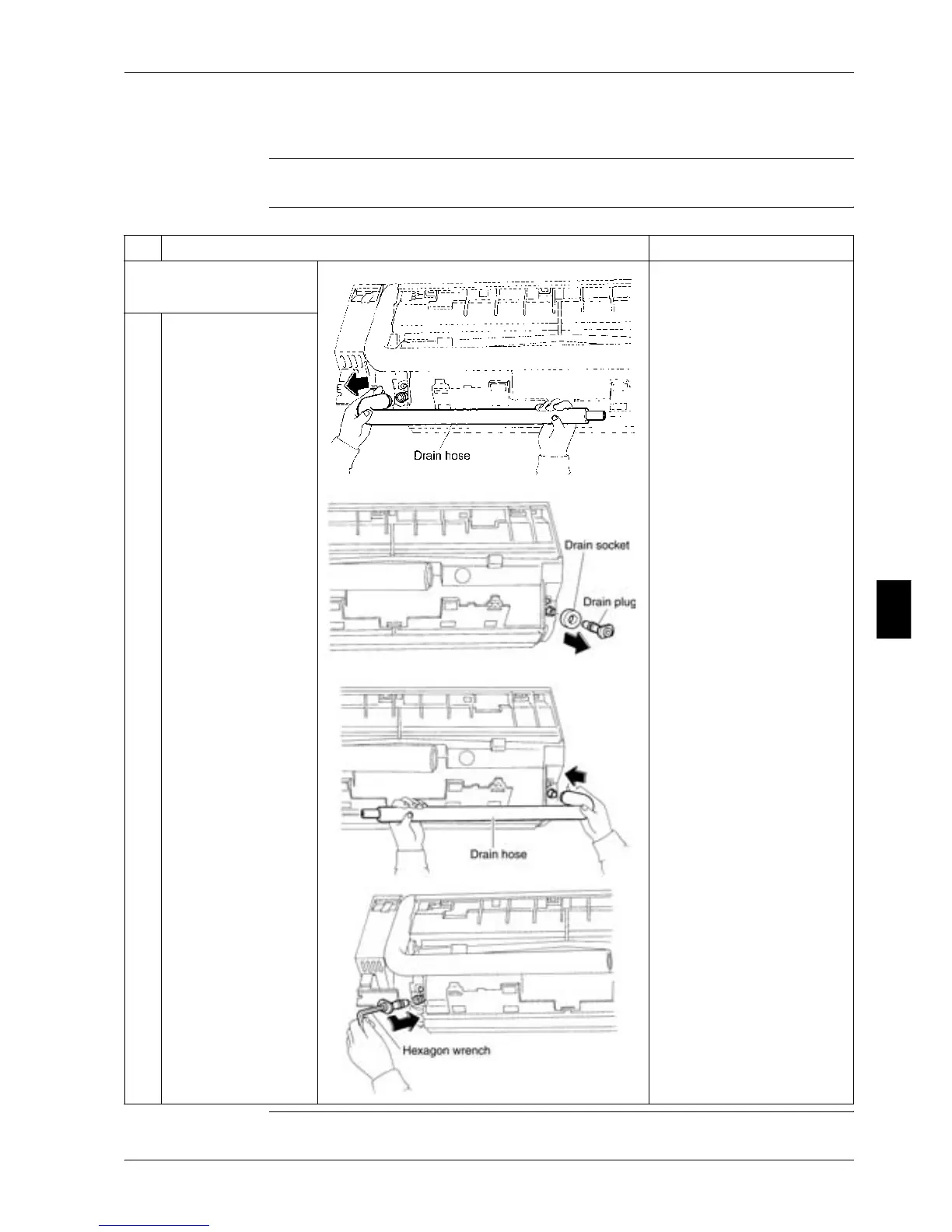 Drain hose

Drain socket

Drain plug

Drain hose

Hexagon wrench