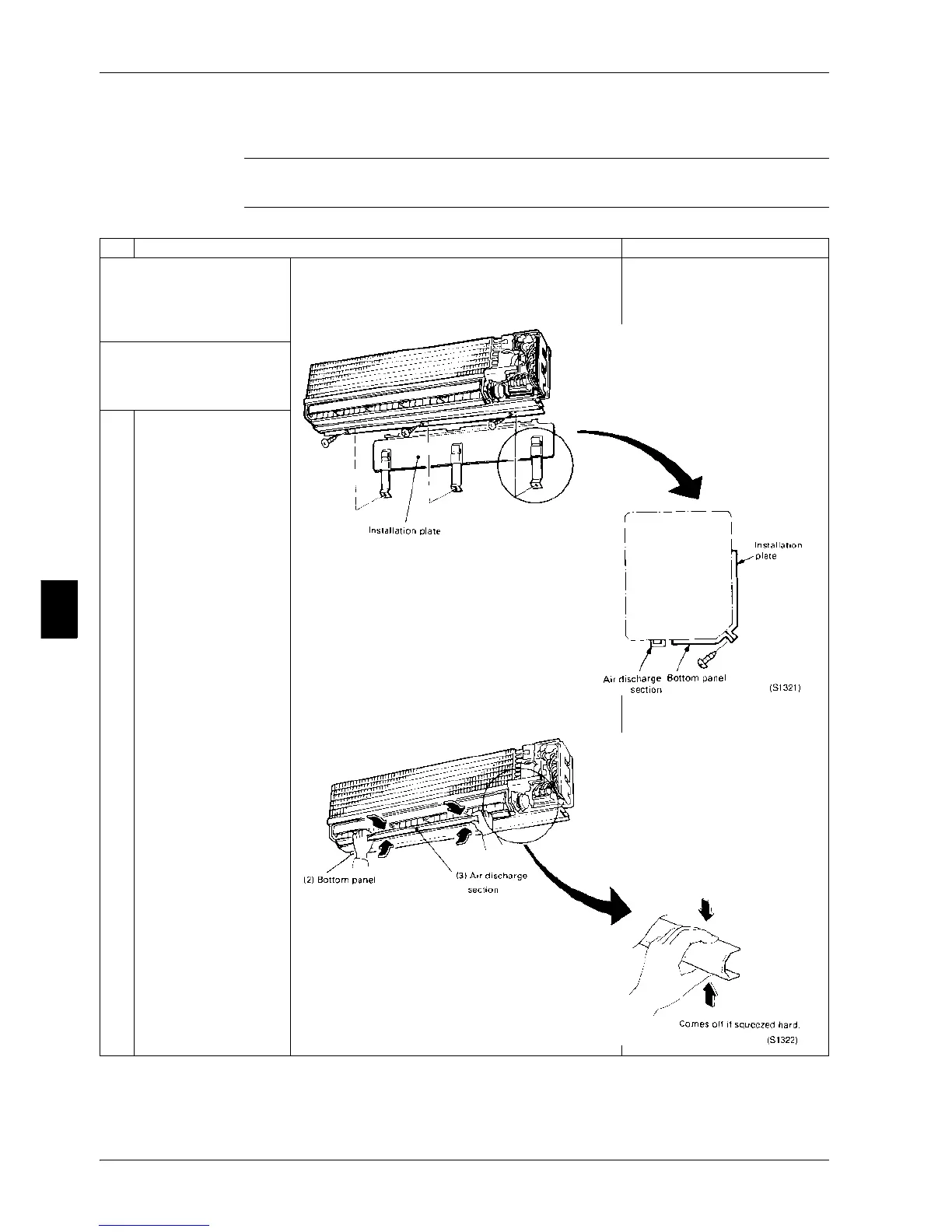 Installation plate

Installation plate

Air discharge section

Bottom panel

(S1321)

(2) Bottom panel

(3) Air discharge section

Comes off if squeezed hard.

(S1322)