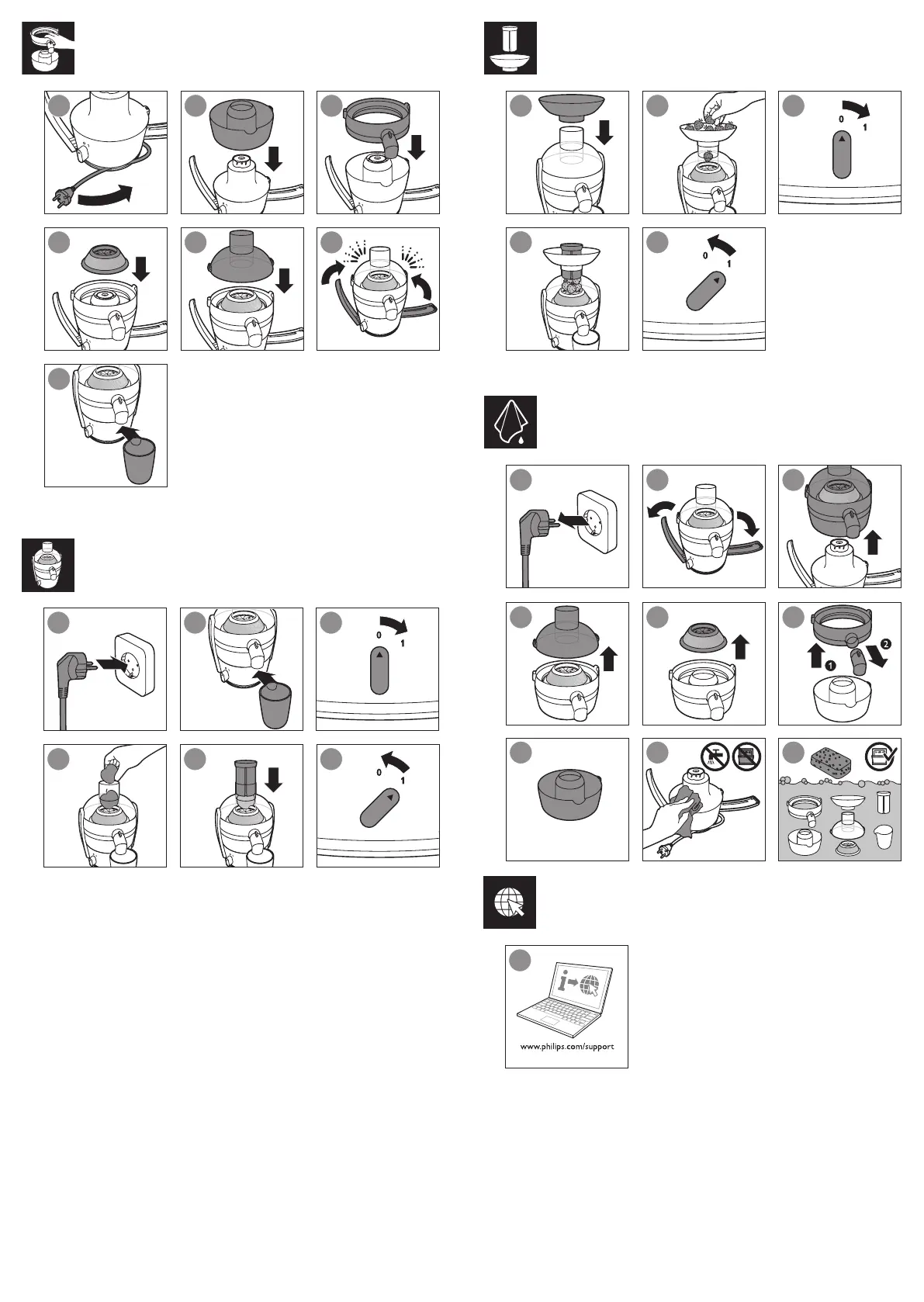 0
1

0
1

0
1

0
1

1
2

www.philips.com/support