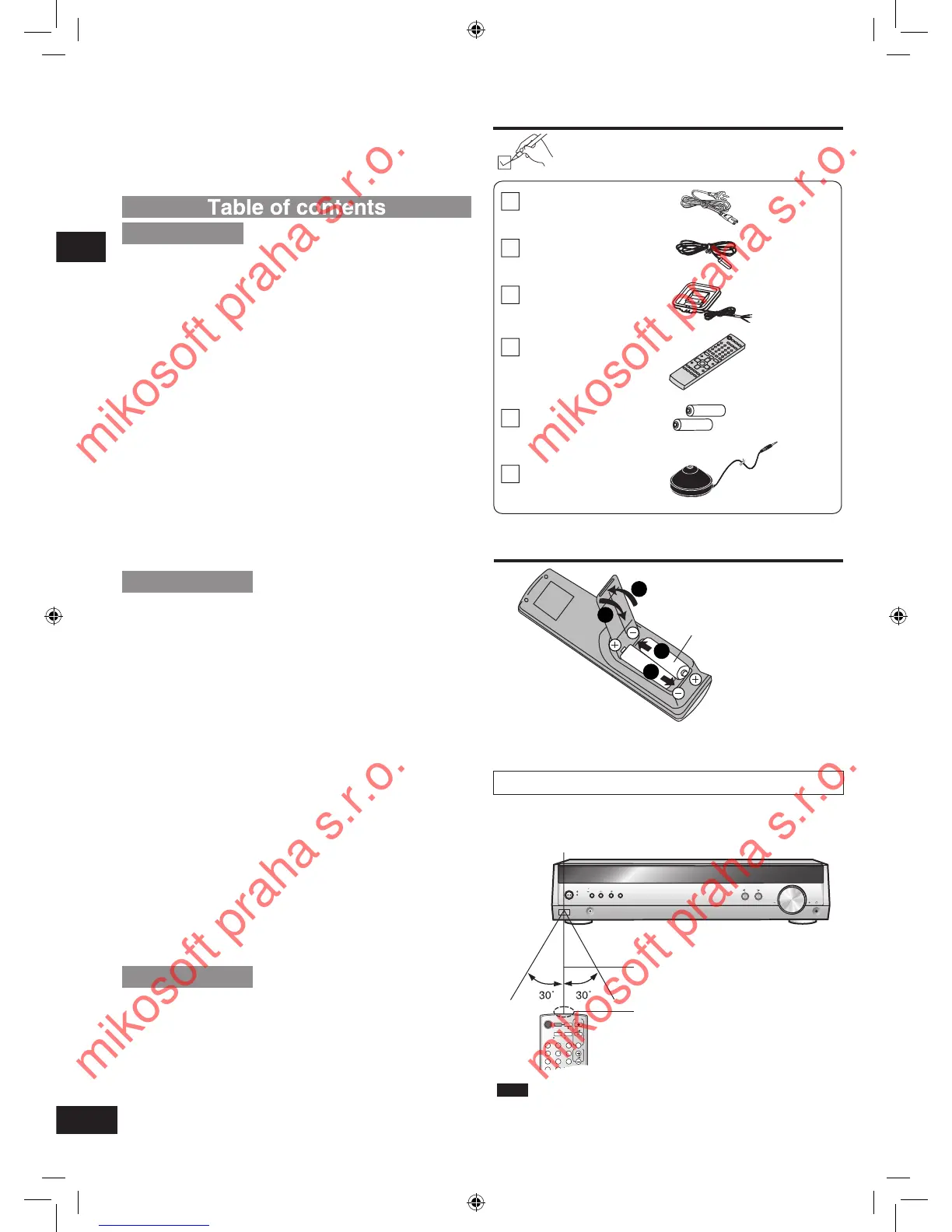 Table of contents

mikosoft praha s.r.o.

mikosoft praha s.r.o.

mikosoft praha s.r.o.

mikosoft praha s.r.o.

30˚ 30˚