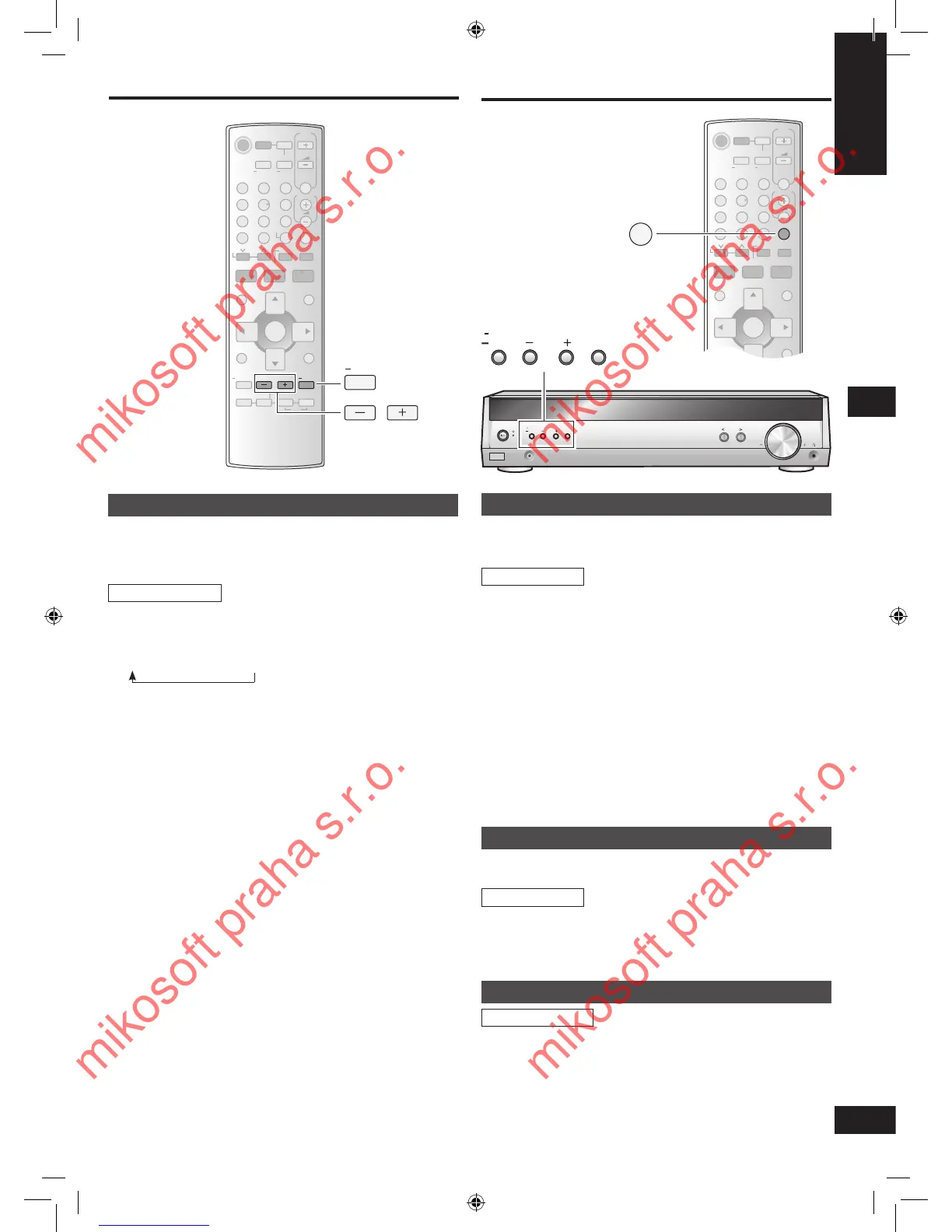 mikosoft praha s.r.o.

mikosoft praha s.r.o.

mikosoft praha s.r.o.

mikosoft praha s.r.o.