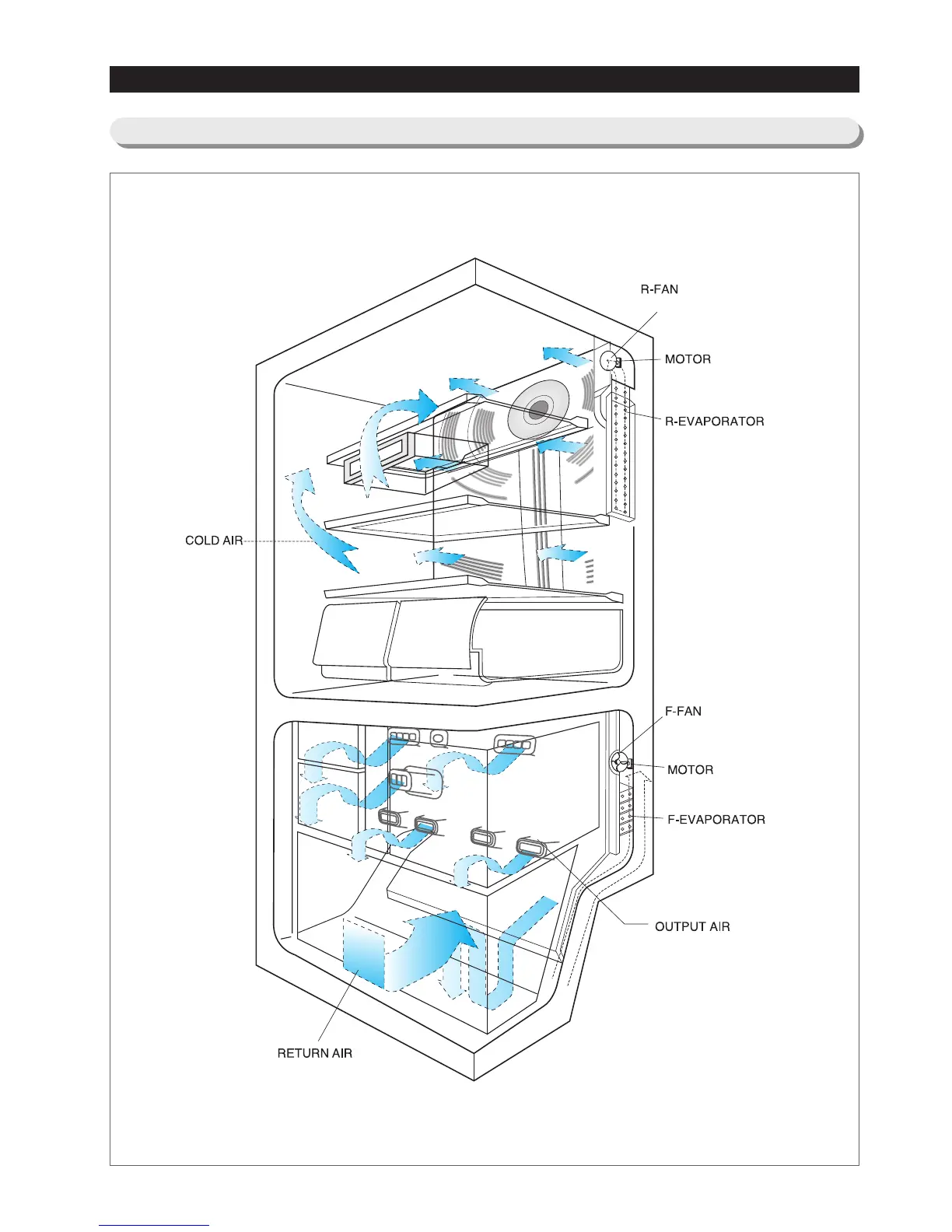 R-FAN

MOTOR

R-EVAPORATOR

COLD AIR

F-FAN

MOTOR

F-EVAPORATOR

OUTPUT AIR

RETURN AIR