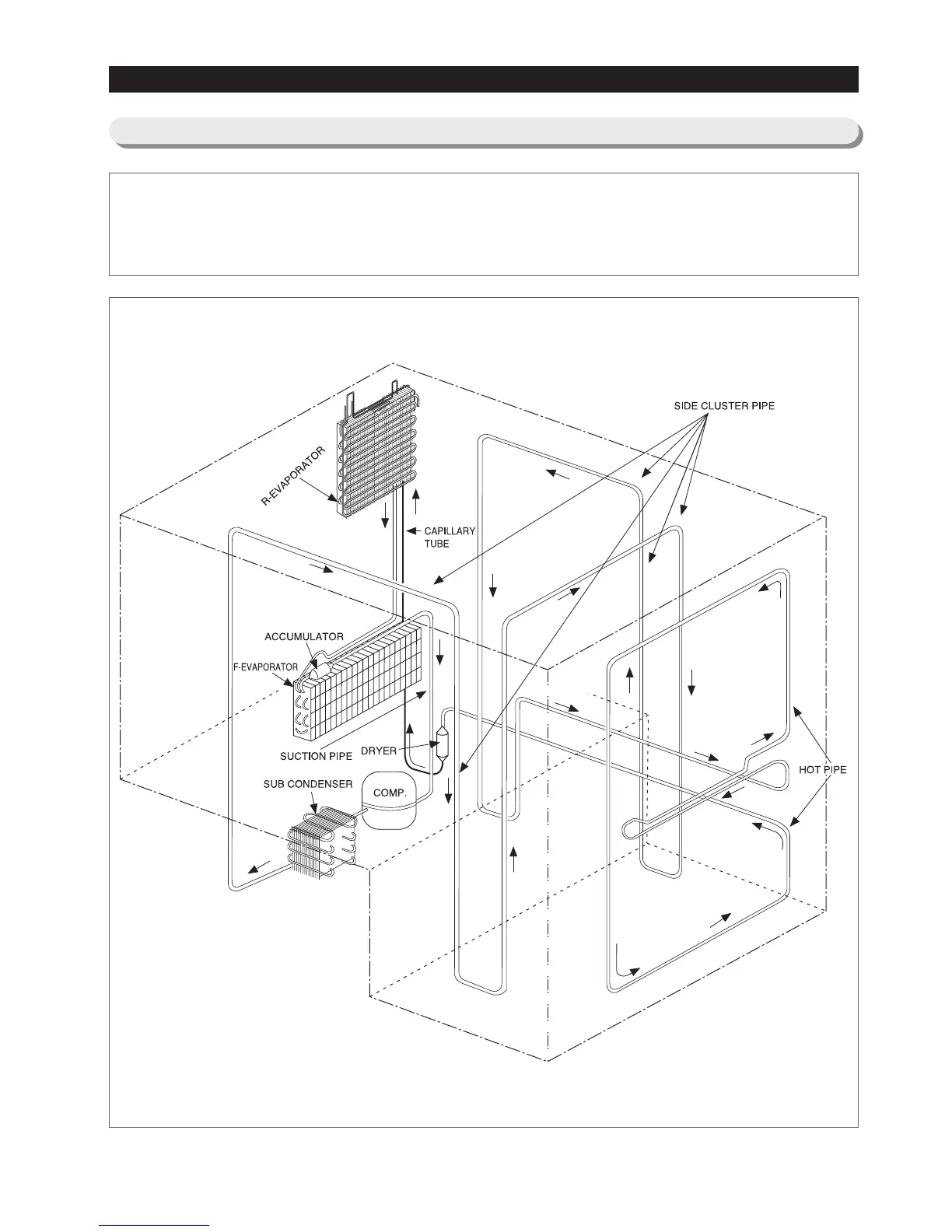 SIDE CLUSTER PIPE

R-EVAPORATOR

CAPILLARY TUBE

ACCUMULATOR

F-EVAPORATOR

SUCTION PIPE

DRYER

SUB CONDENSER

COMP.

HOT PIPE