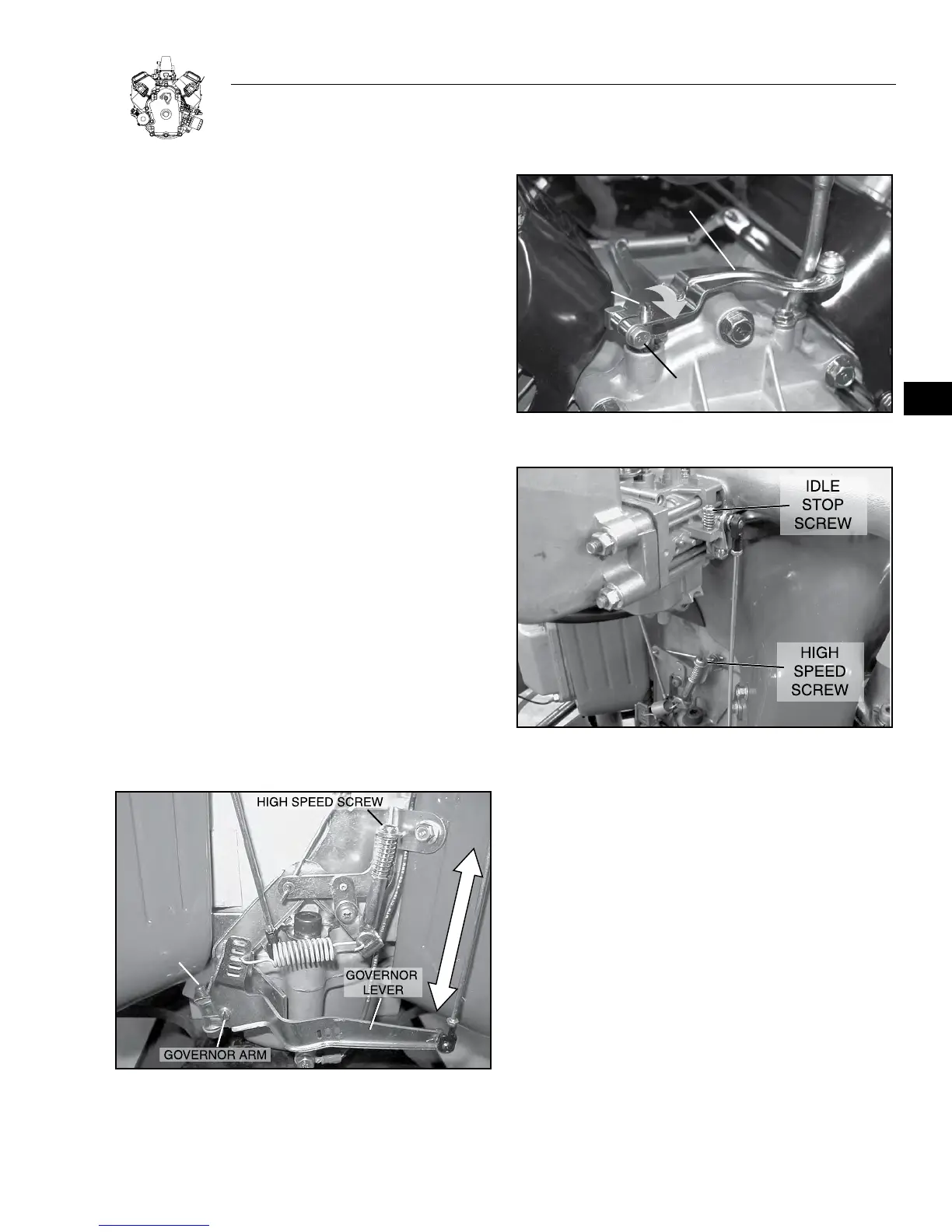 IDLE STOP SCREW

HIGH SPEED SCREW

HIGH SPEED SCREW

GOVERNOR LEVER

GOVERNOR ARM