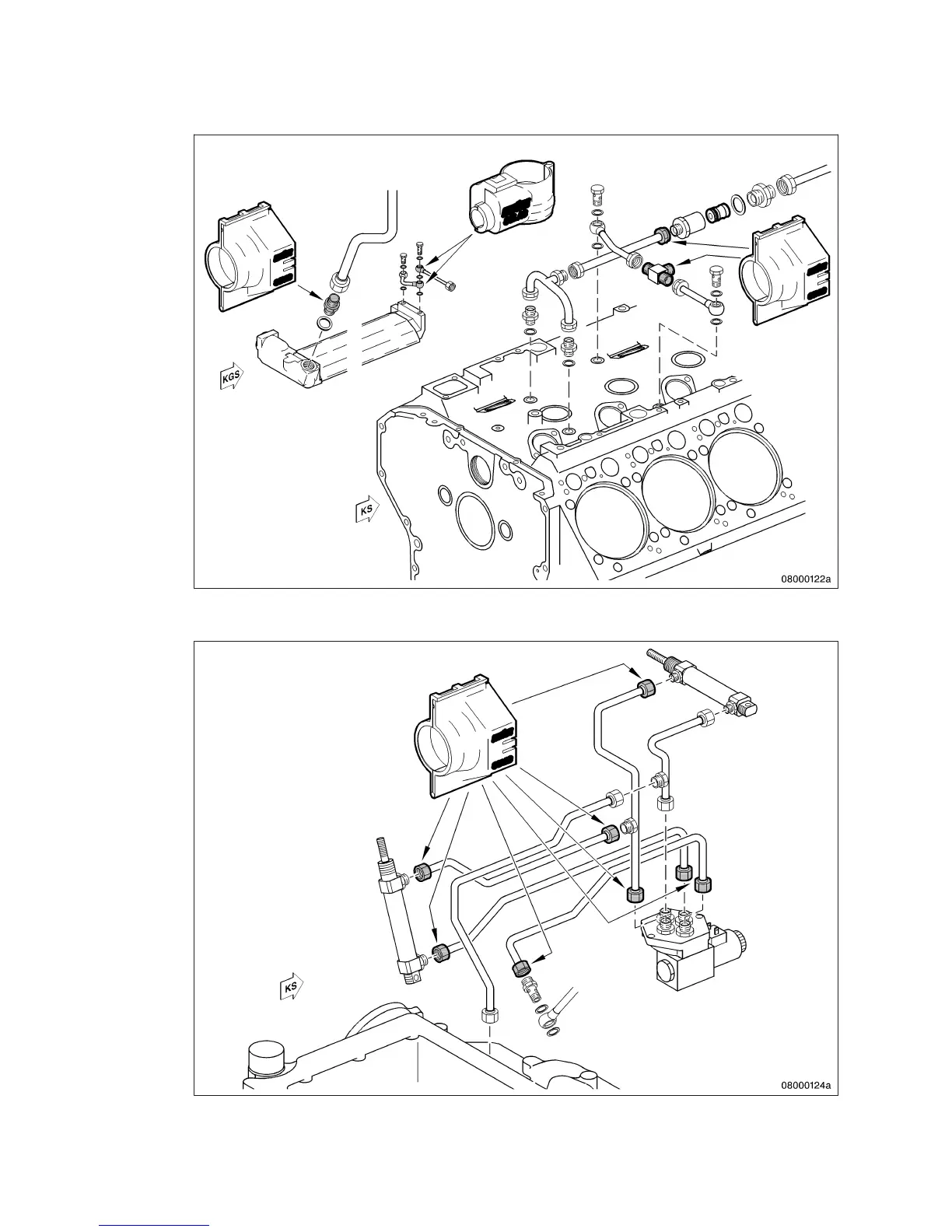 KGS

KS

08000122a

KS

08000124a