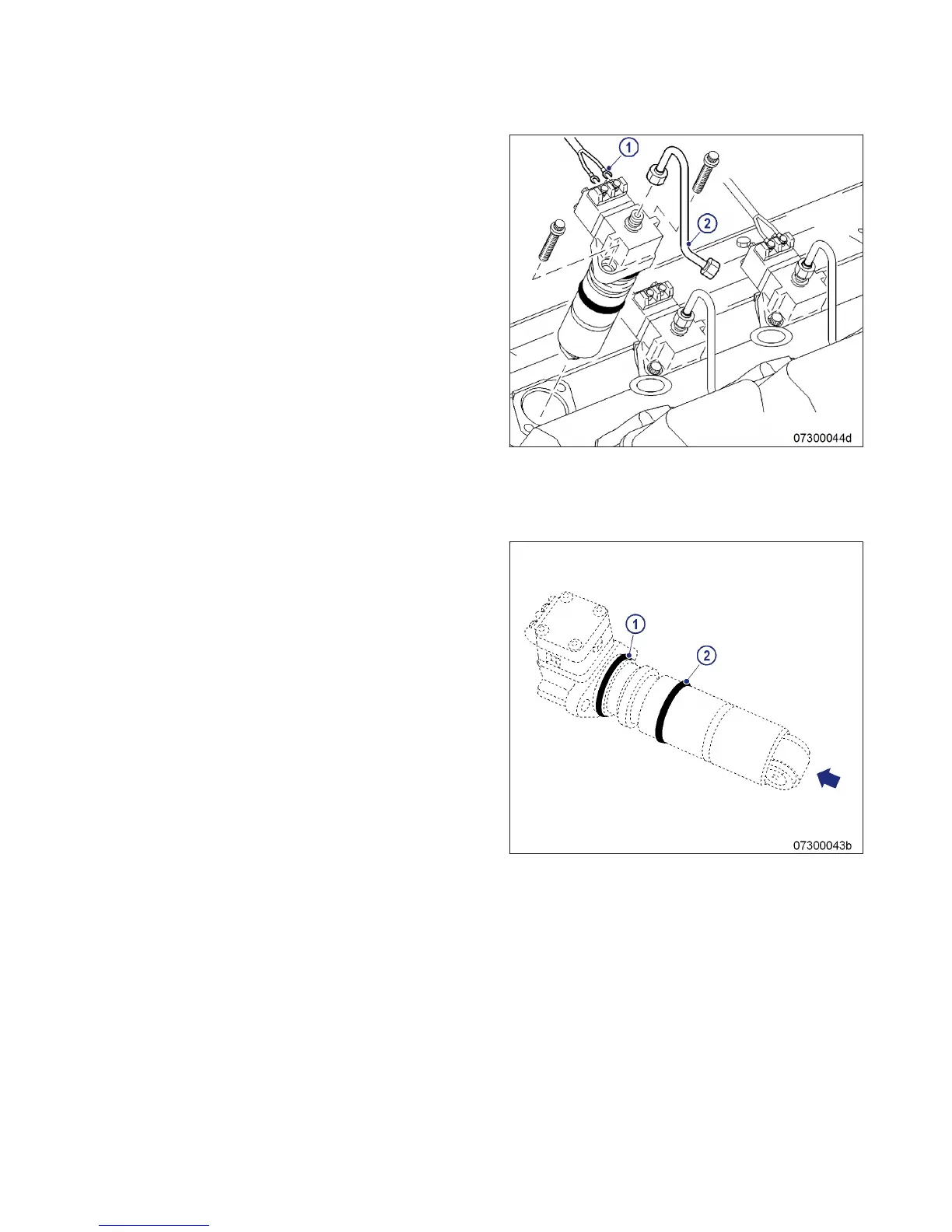 1
2
07300044d

1
2
07300043b