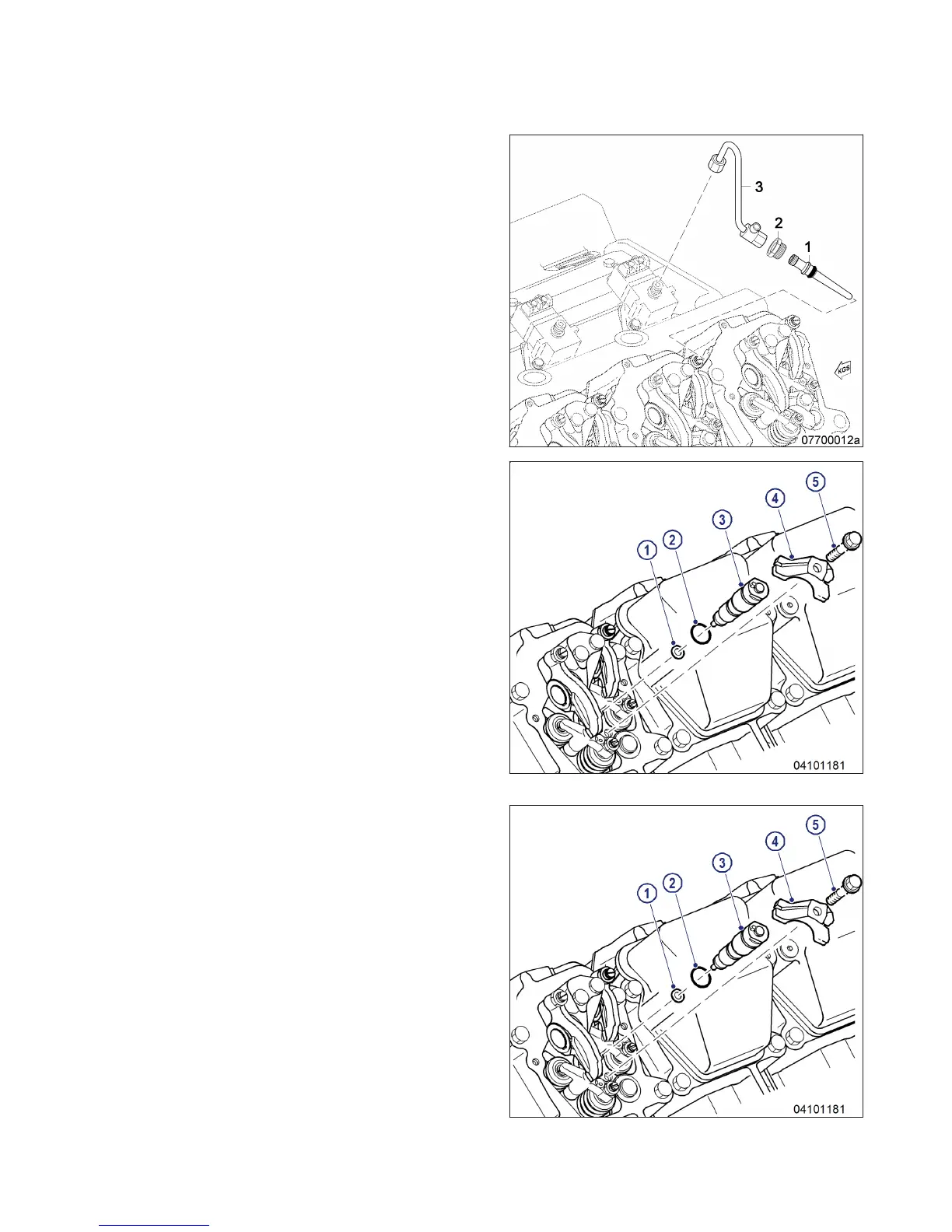 3
2
1
KGS
07700012a

1
2
3
4
5
04101181

1
2
3
4
5
04101181