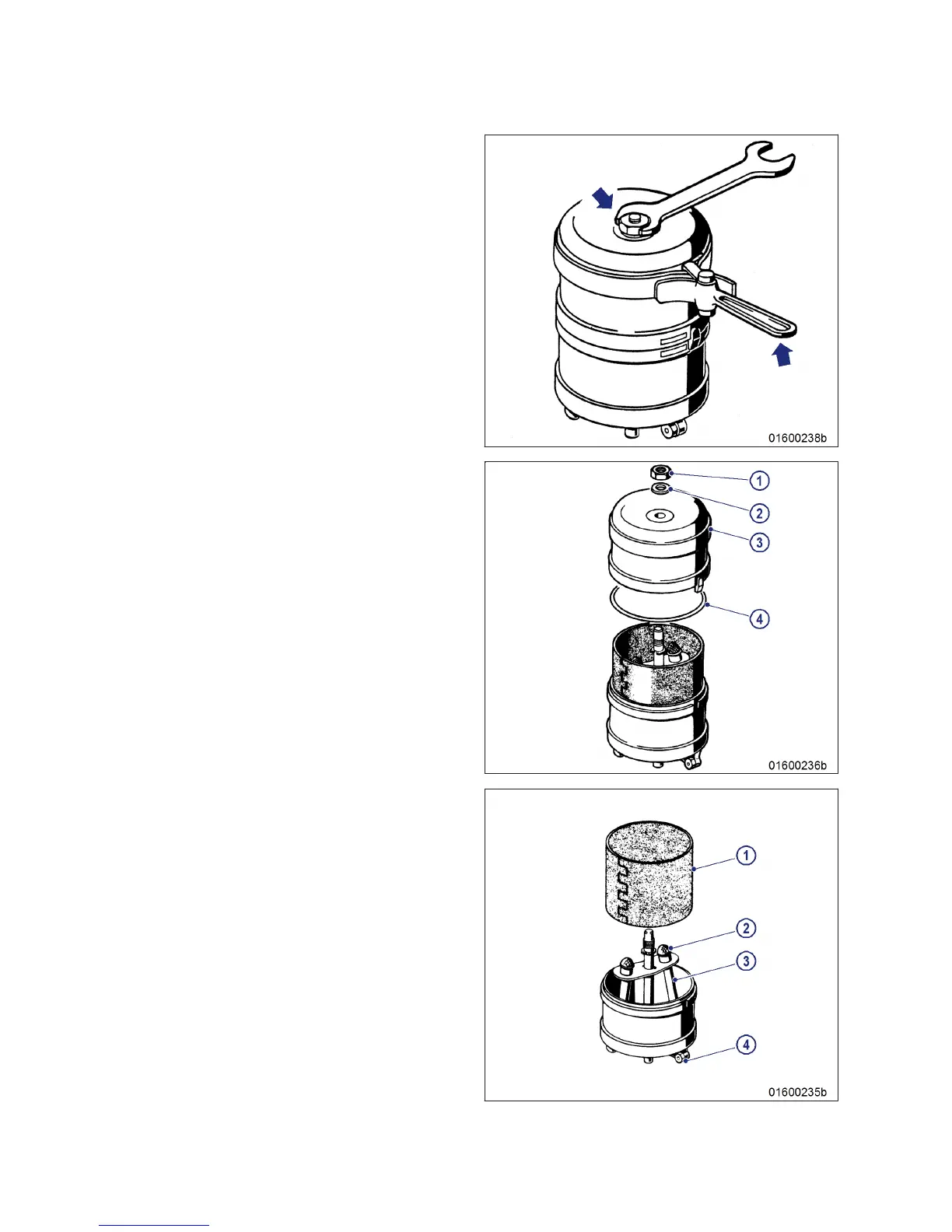 01600238b

1
2
3
4
01600236b

1
2
3
4
01600235b