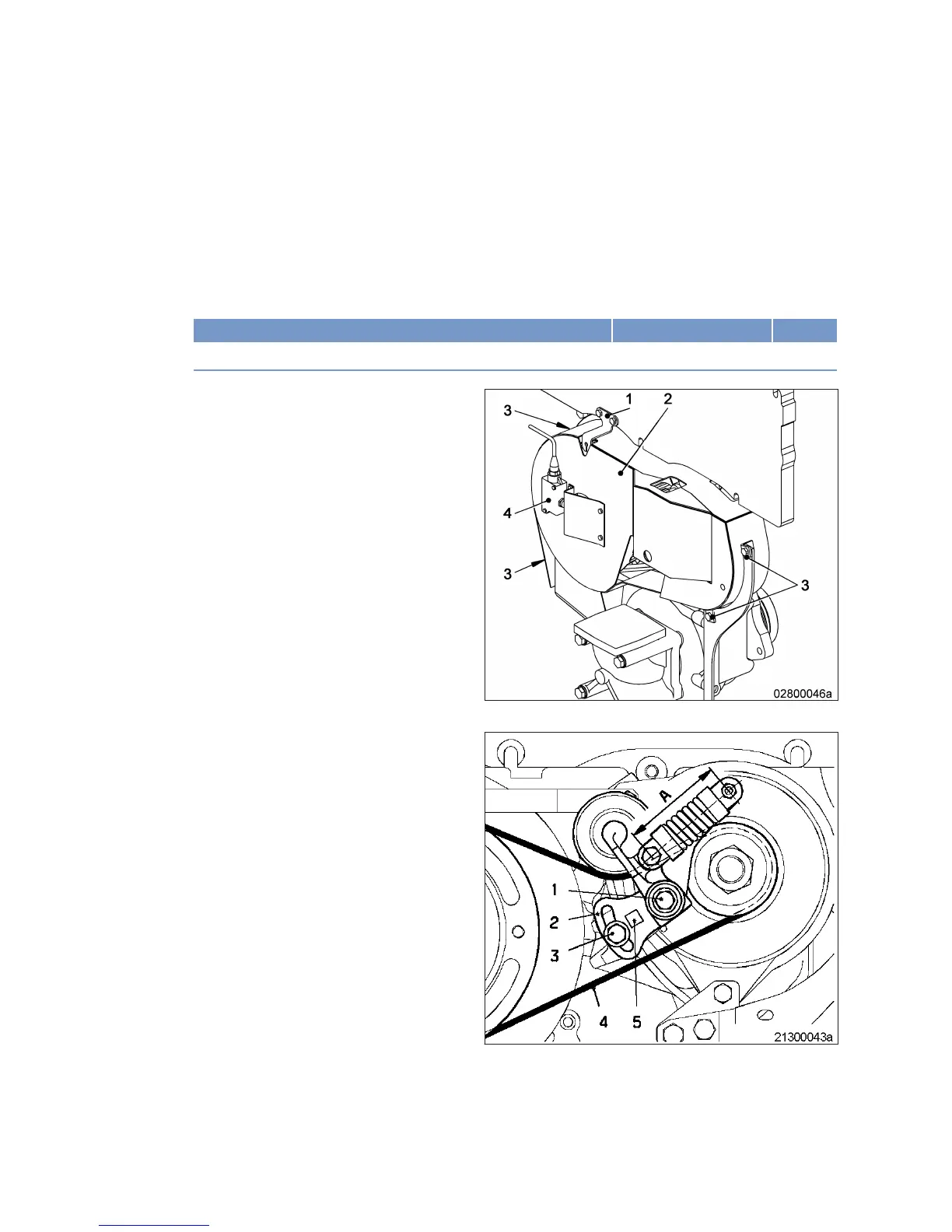 3
1
2
4
3
3
02800046a

A
1
2
3
4
5
21300043a