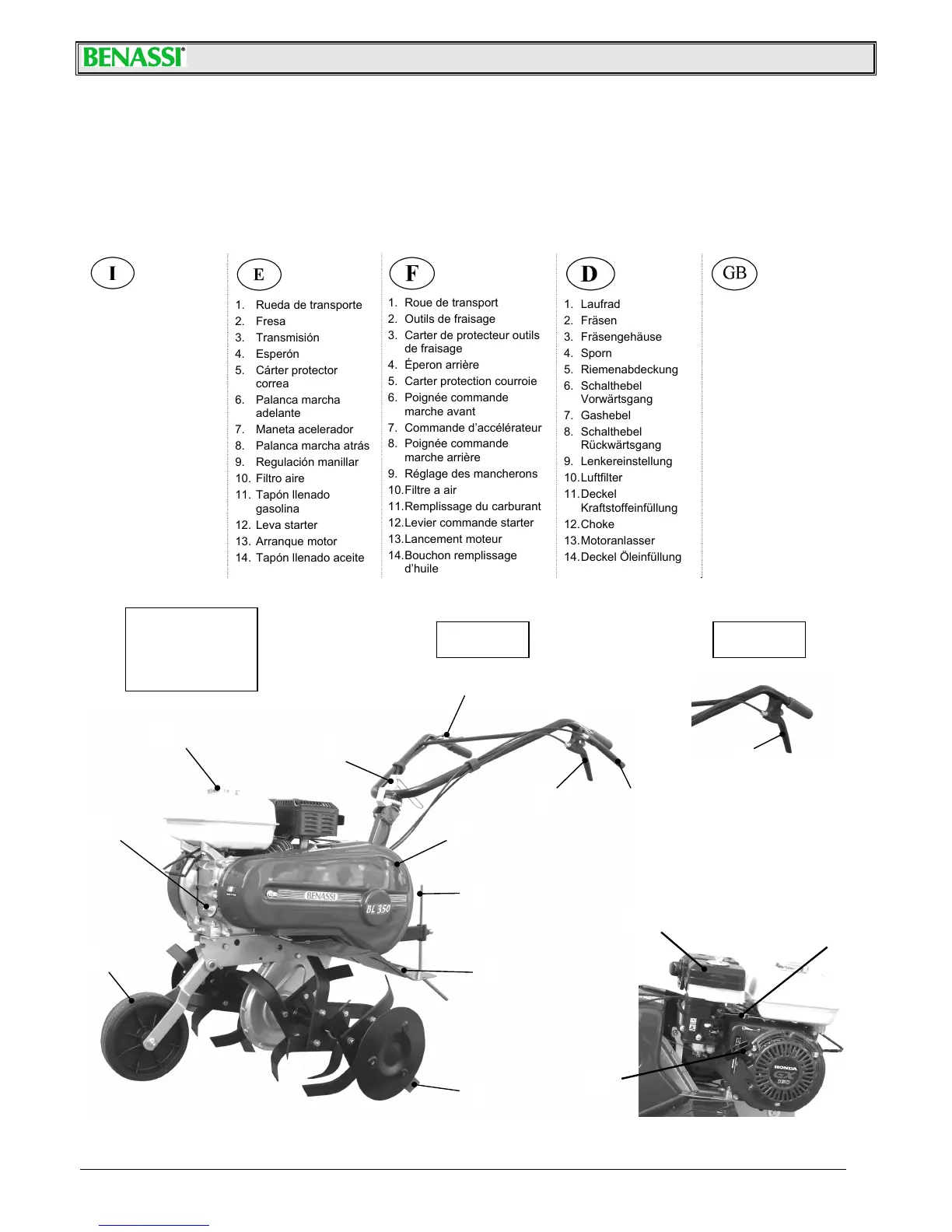 BENASSI®

I

E

1. Rueda de transporte
2. Fresa
3. Transmisión
4. Esperón
5. Cárter protector correa
6. Palanca marcha adelante
7. Maneta acelerador
8. Palanca marcha atrás
9. Regulación manillar
10. Filtro aire
11. Tapón llenado gasolina
12. Leva starter
13. Arranque motor
14. Tapón llenado aceite

F

1. Roue de transport
2. Outils de fraisage
3. Carter de protecteur outils de fraisage
4. Éperon arrière
5. Carter protection courroie
6. Poignée commande marche avant
7. Commande d'accélérateur
8. Poignée commande marche arrière
9. Réglage des mancherons
10. Filtre a air
11. Remplissage du carburant
12. Levier commande starter
13. Lancement moteur
14. Bouchon remplissage d'huile

D

1. Laufrad
2. Fräsen
3. Fräsengehäuse
4. Sporn
5. Riemenabdeckung
6. Schalthebel Vorwärtsgang
7. Gashebel
8. Schalthebel Rückwärtsgang
9. Lenkereinstellung
10. Luftfilter
11. Deckel Kraftstoffeinfüllung
12. Choke
13. Motoranlasser
14. Deckel Öleinfüllung

GB

BENASSI
BL 350
HONDA
GX