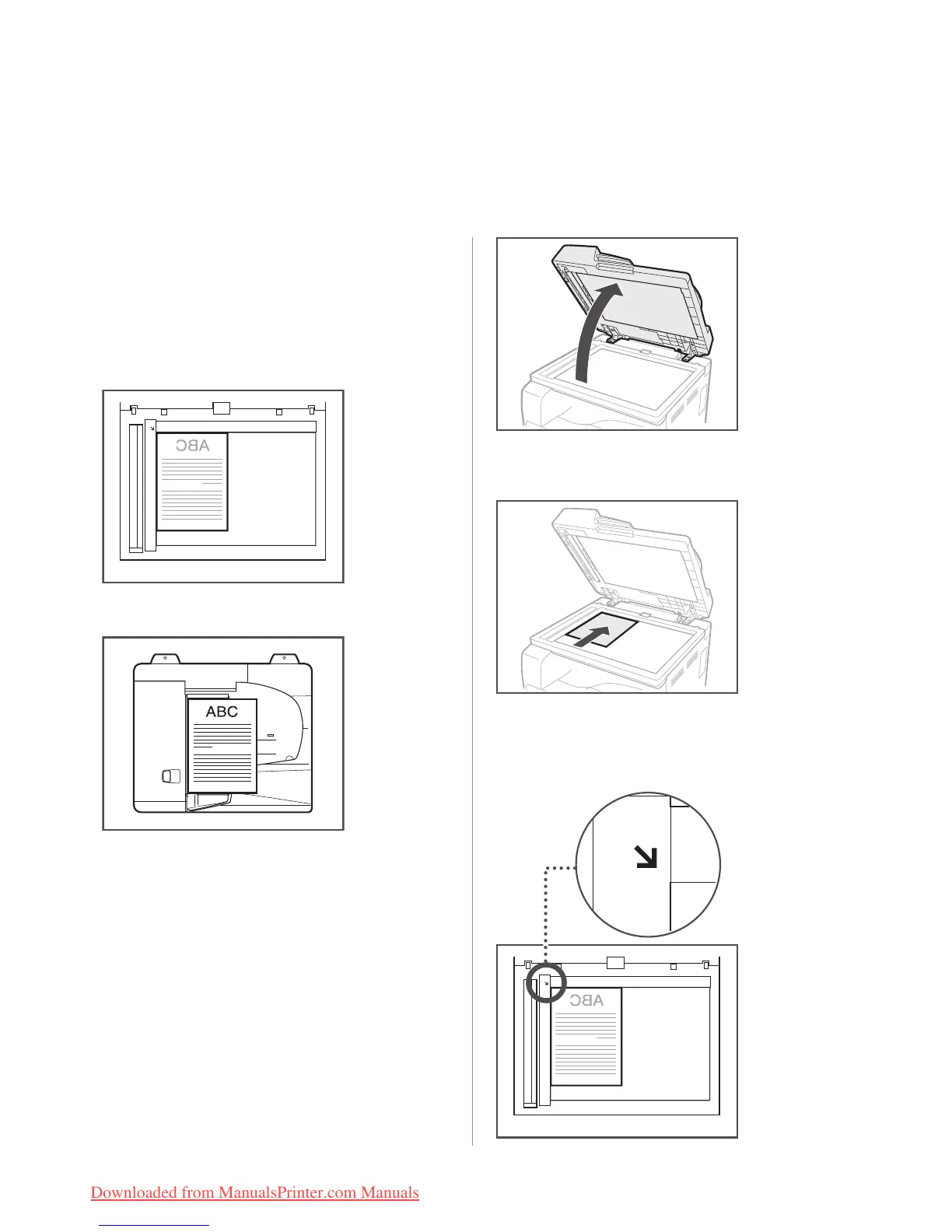 ABC

ABC

ABC

Downloaded from ManualsPrinter.com Manuals