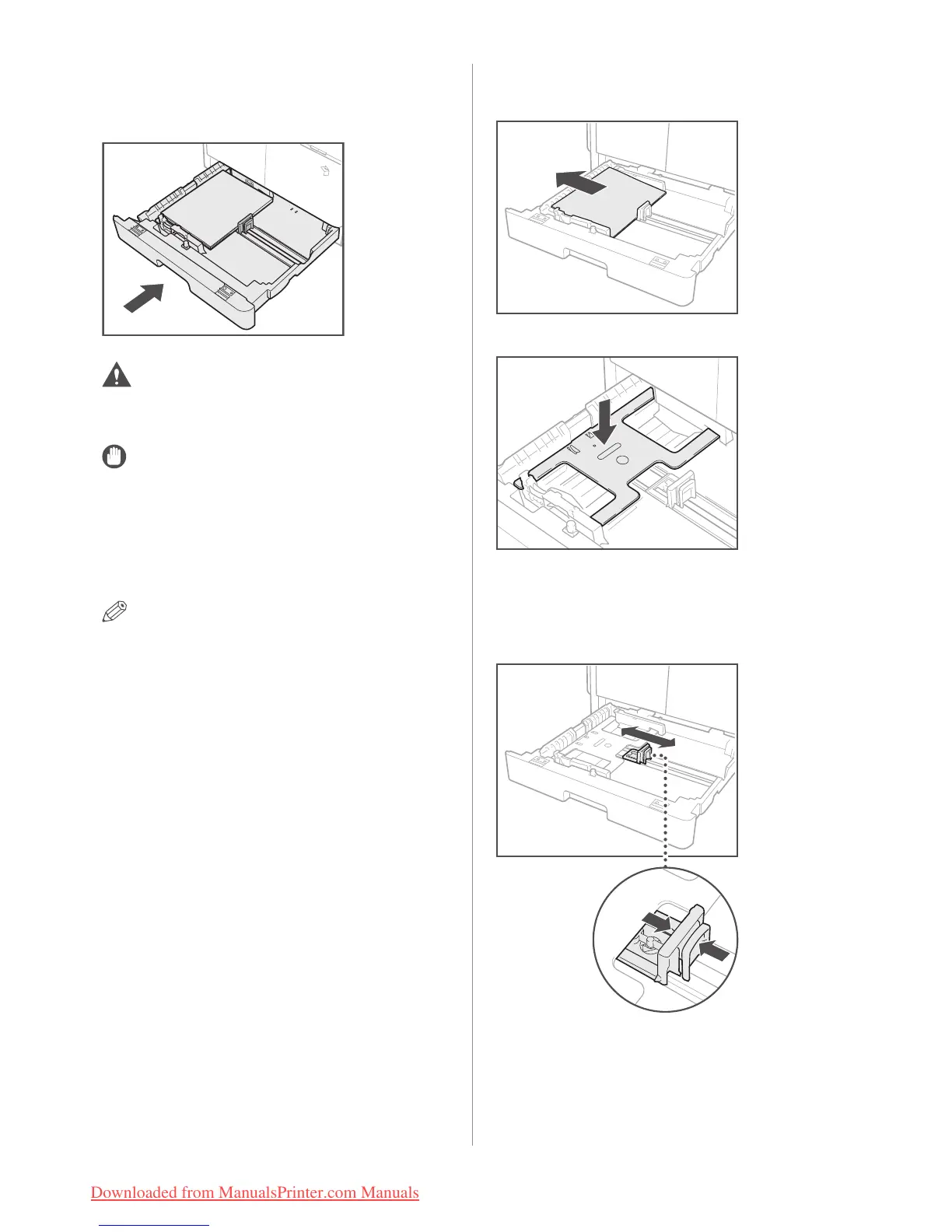 Downloaded from ManualsPrinter.com Manuals