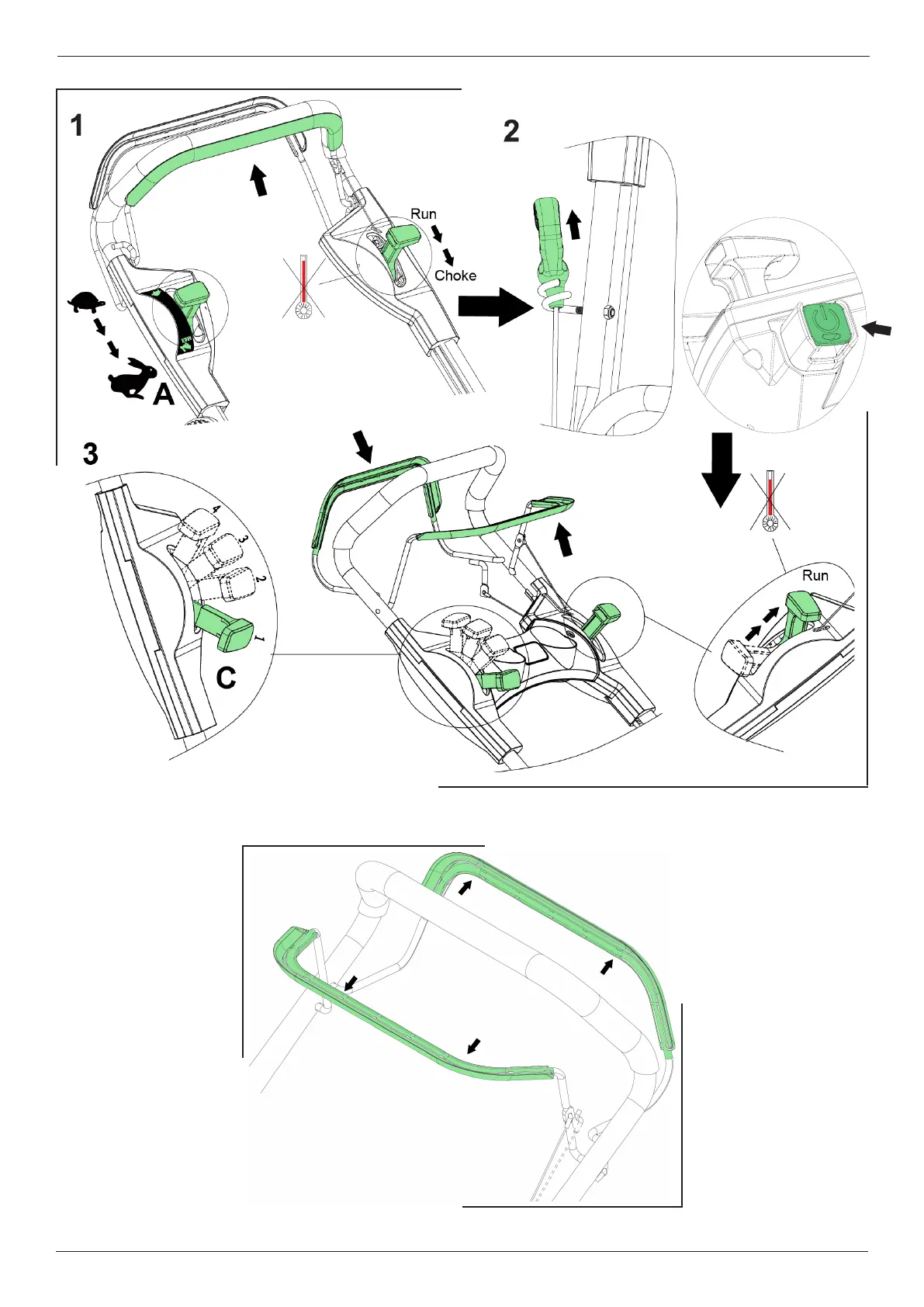 1

Run

Choke

A

2

3

4

3

2

1

C

Run