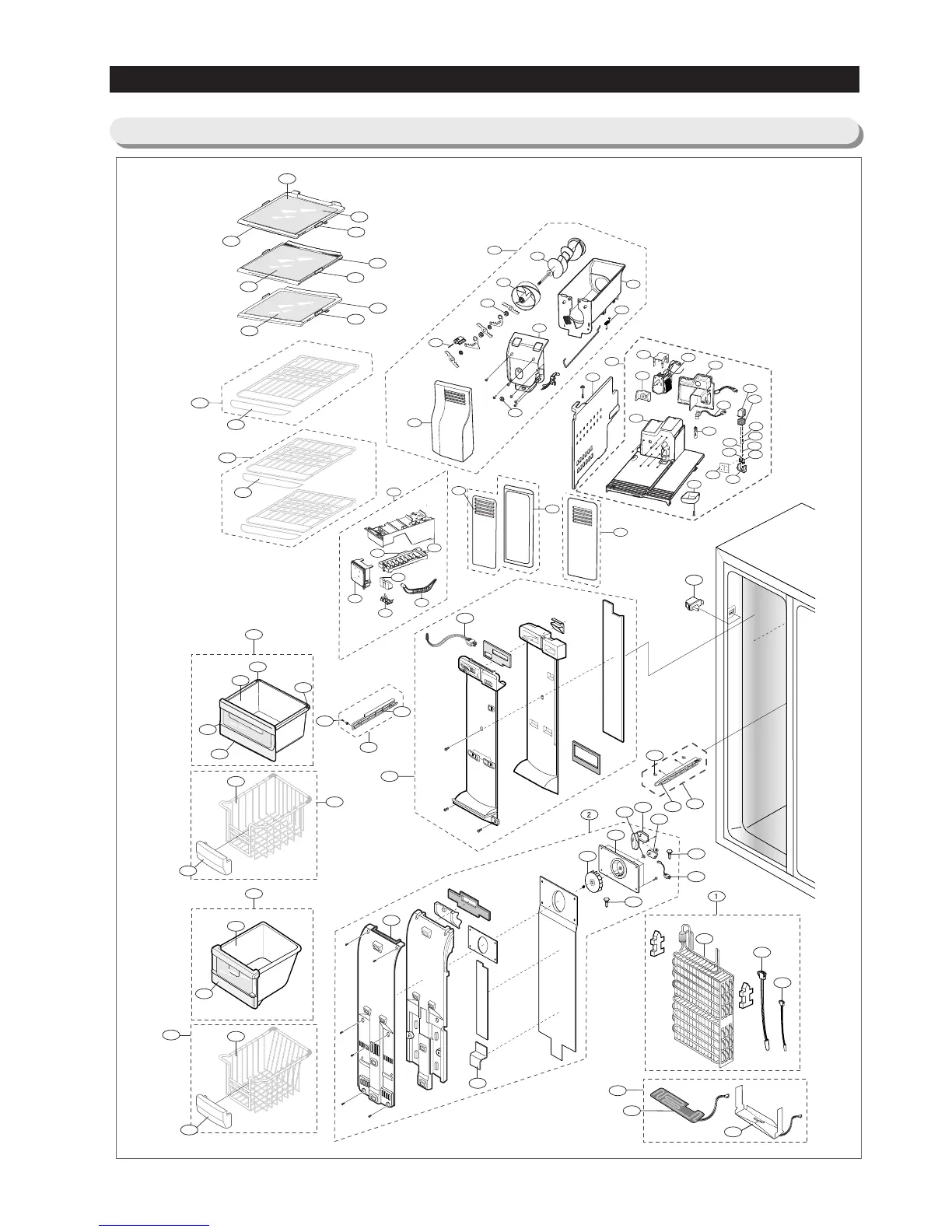 2

1