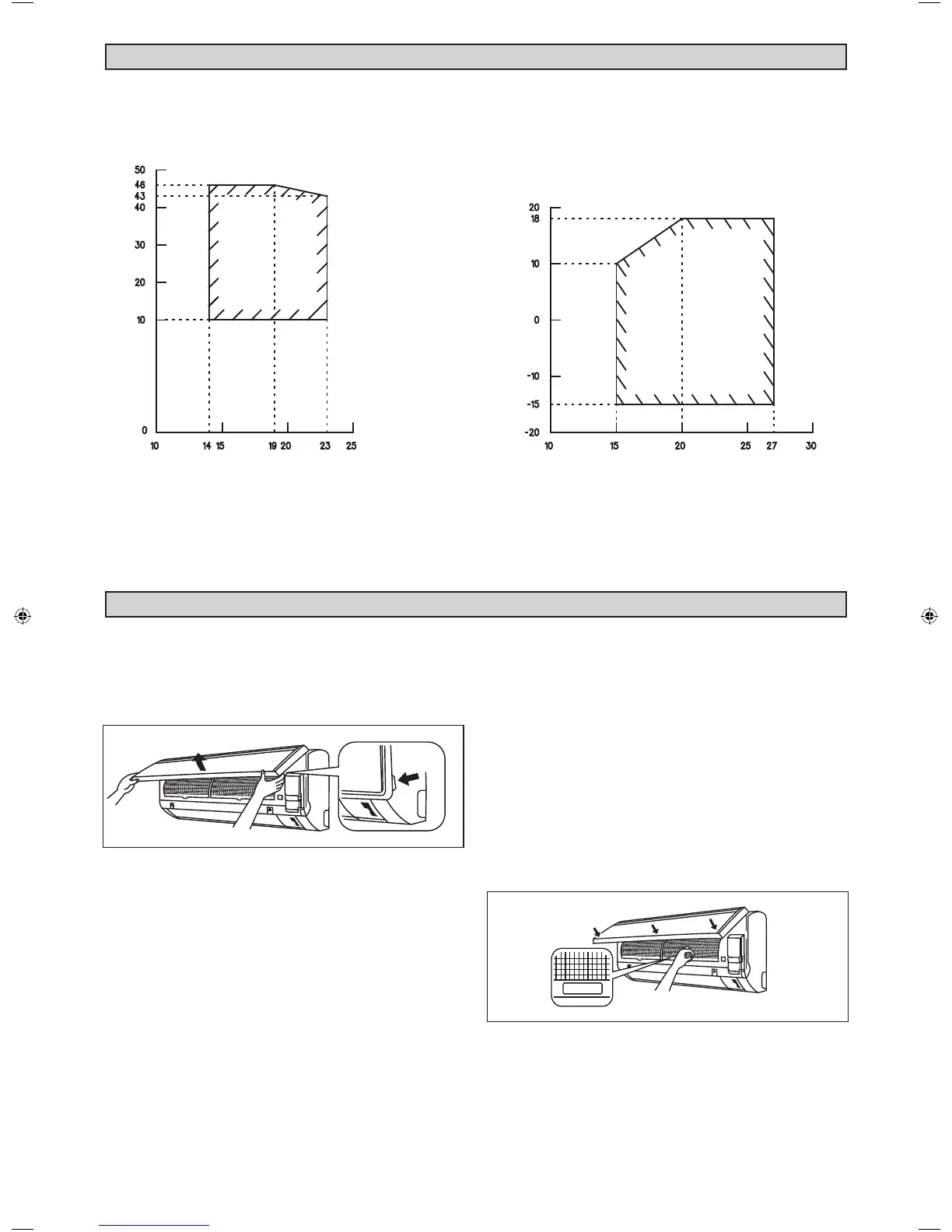 50
46
43
40
30
20
10
0
10
14
15
19
20
23
25

20
18
10
0
-10
-15
-20
10
15
20
25
27
30