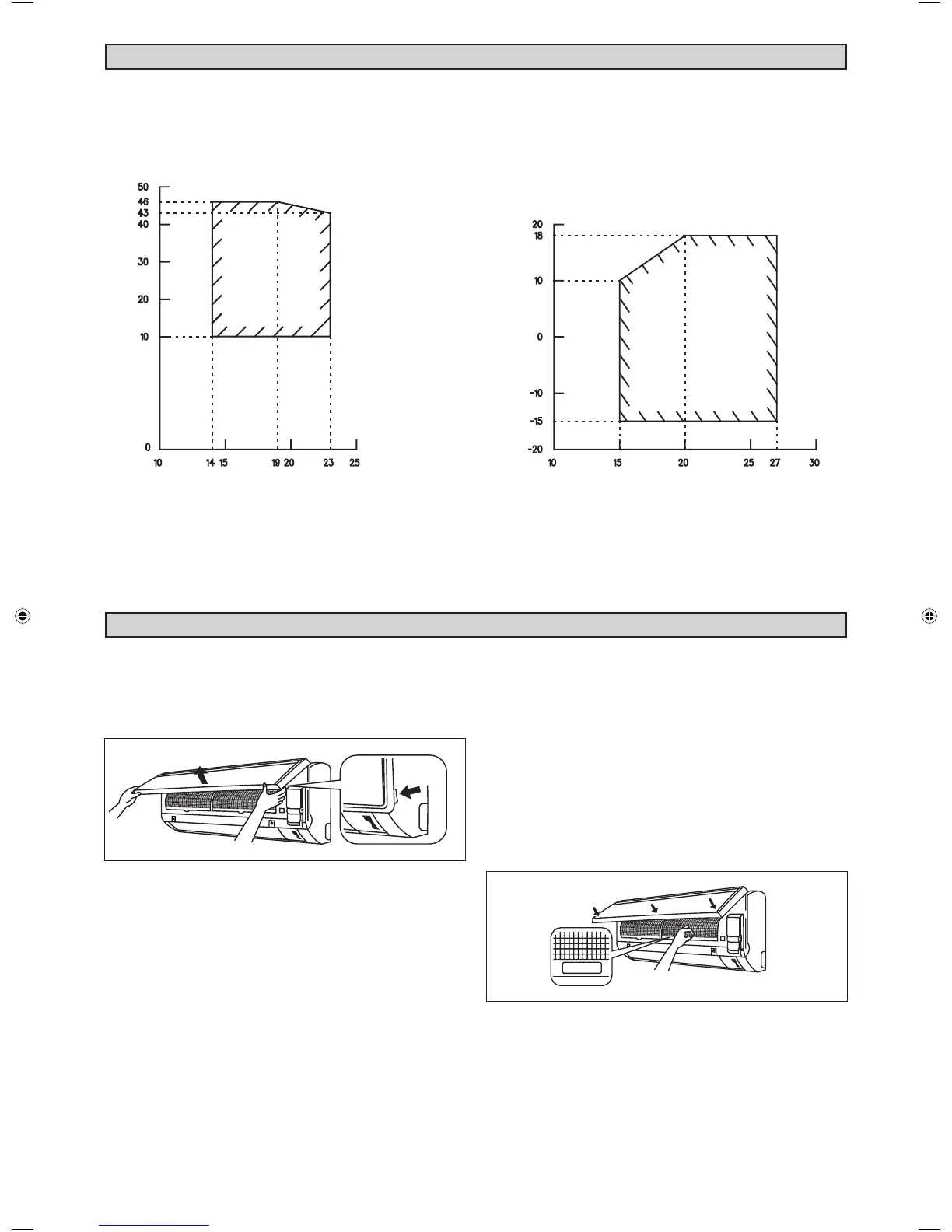 50
46
43
40
30
20
10
0
10 14 15 19 20 23 25

20
18
10
0
-10
-15
-20
10 15 20 25 27 30