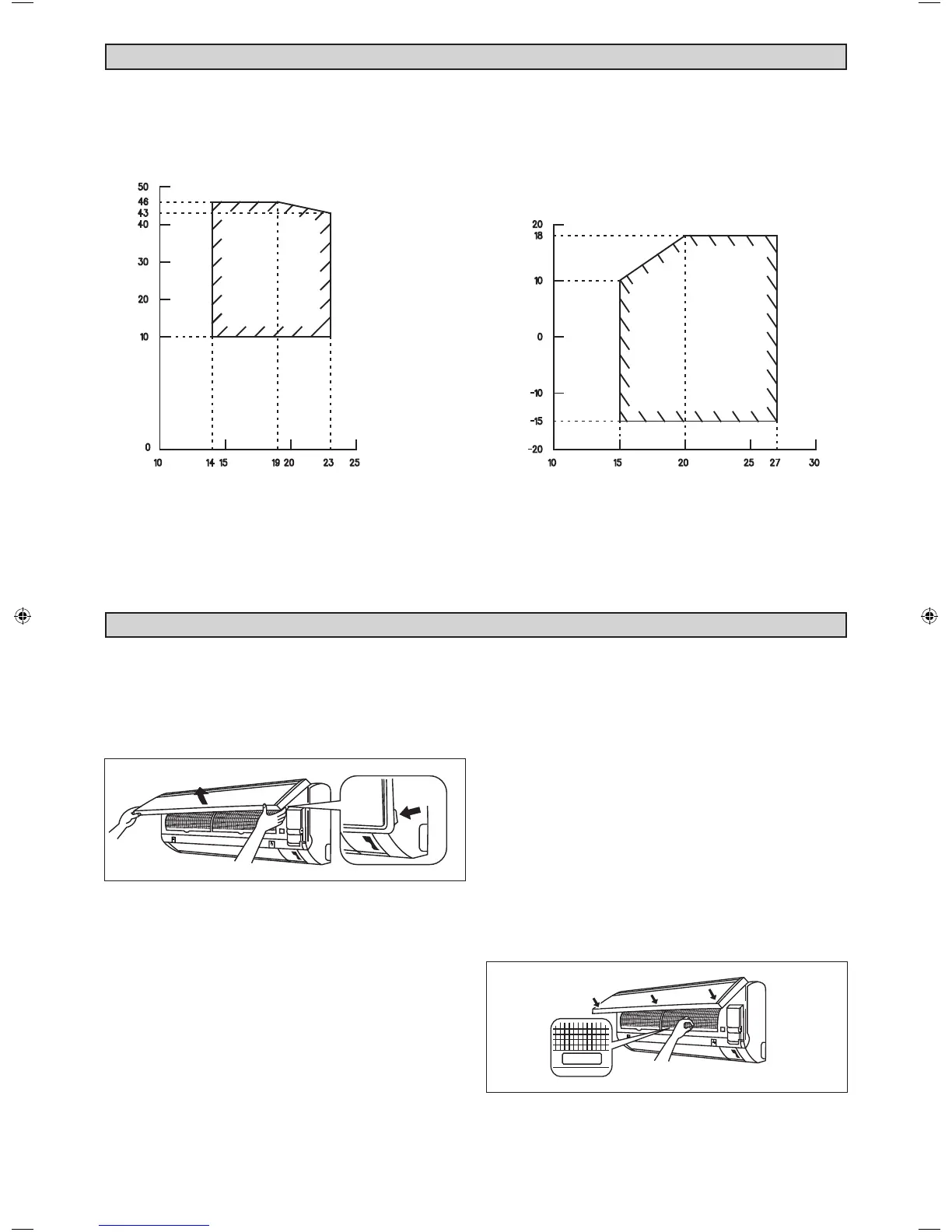 50
46
43
40
30
20
10
0
10
14
15
19
20
23
25

20
18
10
0
-10
-15
-20
10
15
20
25
27
30