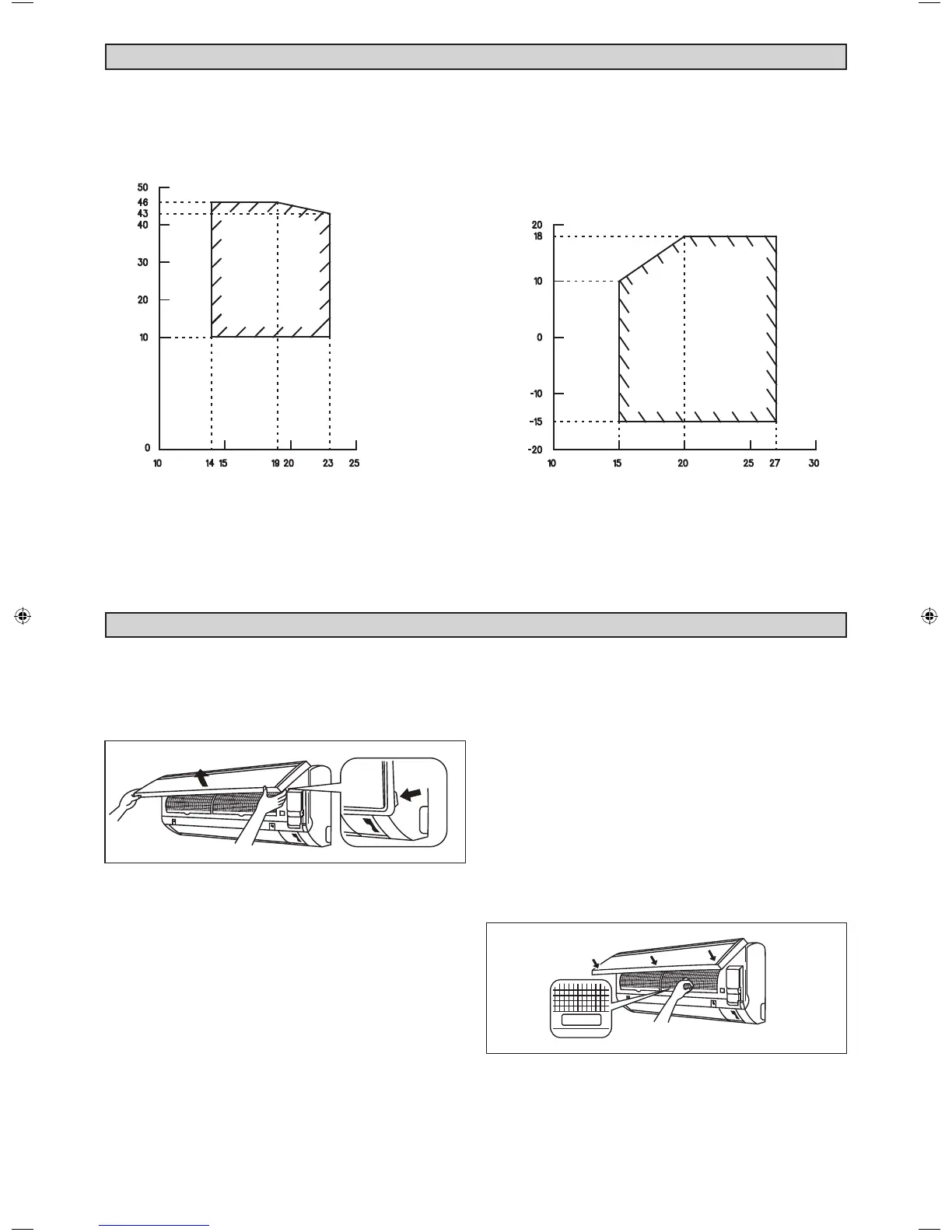 50
46
43
40
30
20
10
0
10 14 15 19 20 23 25

20
18
10
0
-10
-15
-20
10 15 20 25 27 30