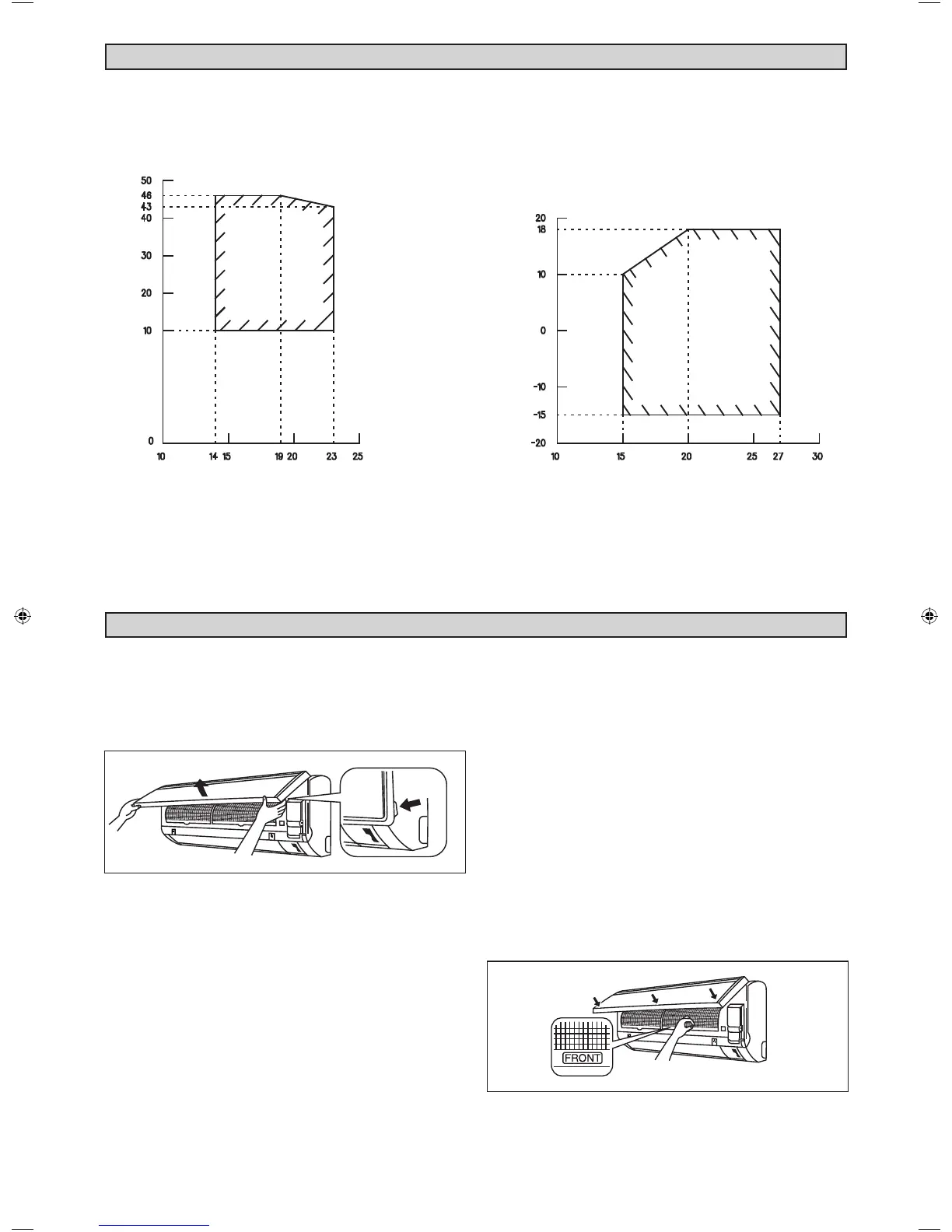 50
46
43
40
30
20
10
0
10 14 15 19 20 23 25

20
18
10
0
-10
-15
-20
10 15 20 25 27 30

FRONT