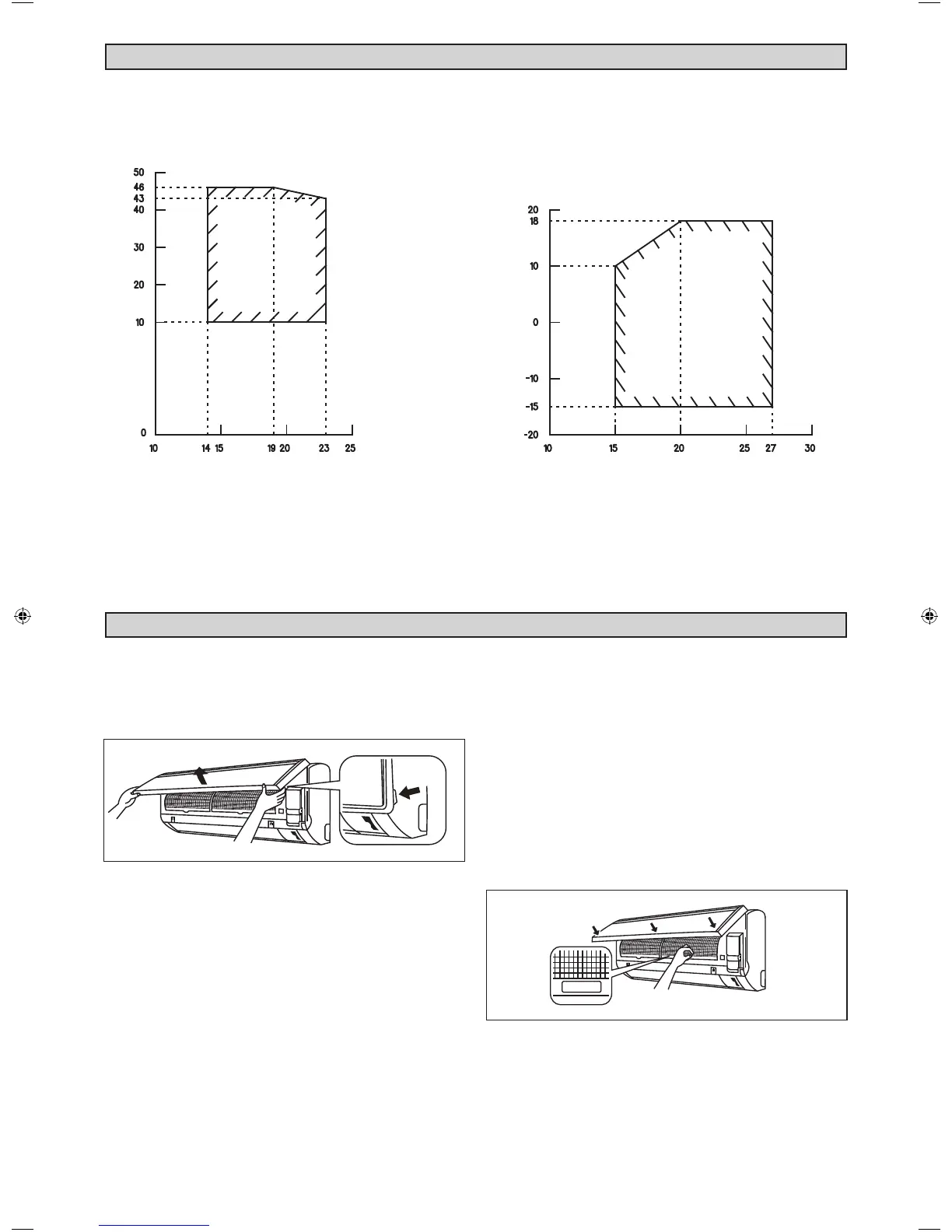 50
46
43
40
30
20
10
0
10 14 15 19 20 23 25

20
18
10
0
-10
-15
-20
10 15 20 25 27 30