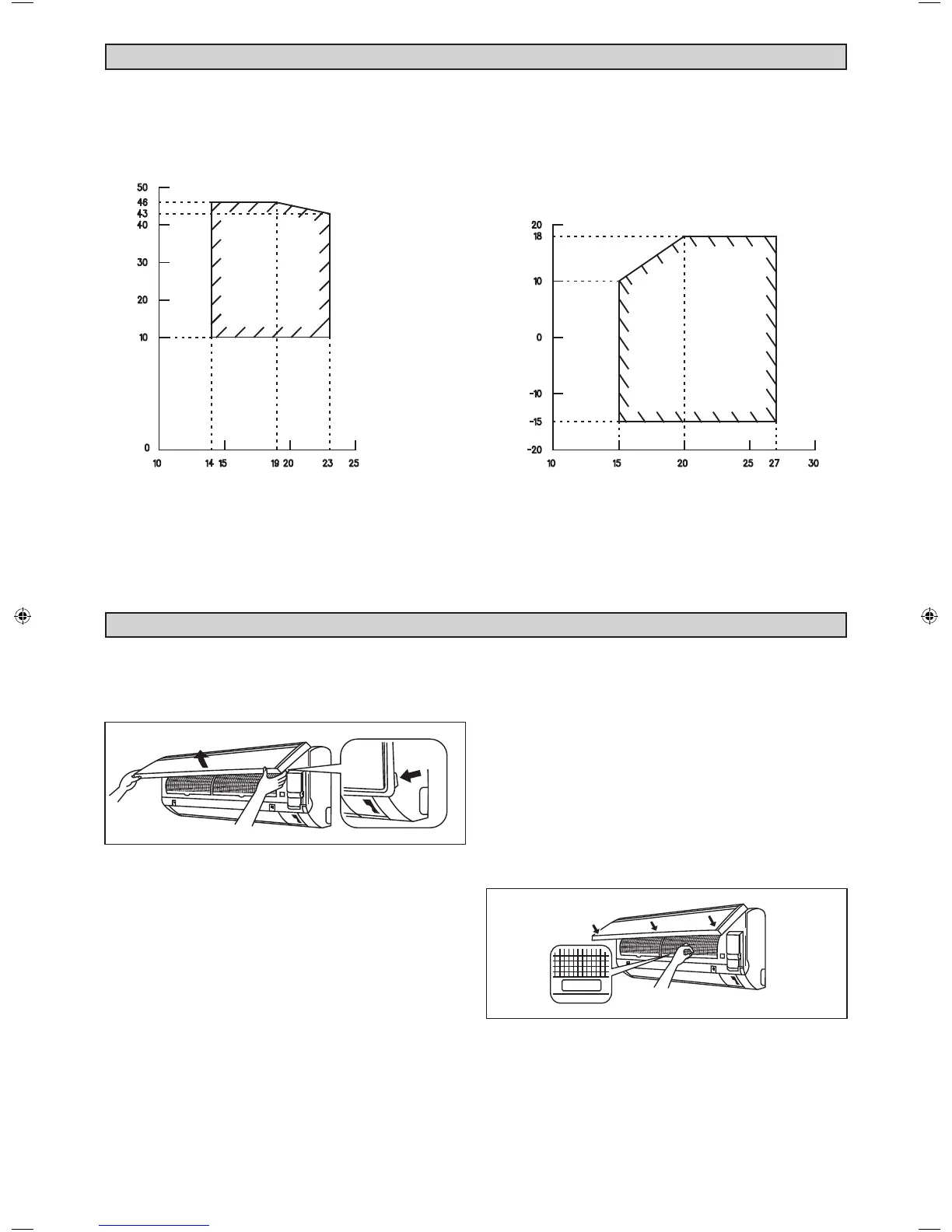 50
46
43
40
30
20
10
0
10
14
15
19
20
23
25

20
18
10
0
-10
-15
-20
10
15
20
25
27
30