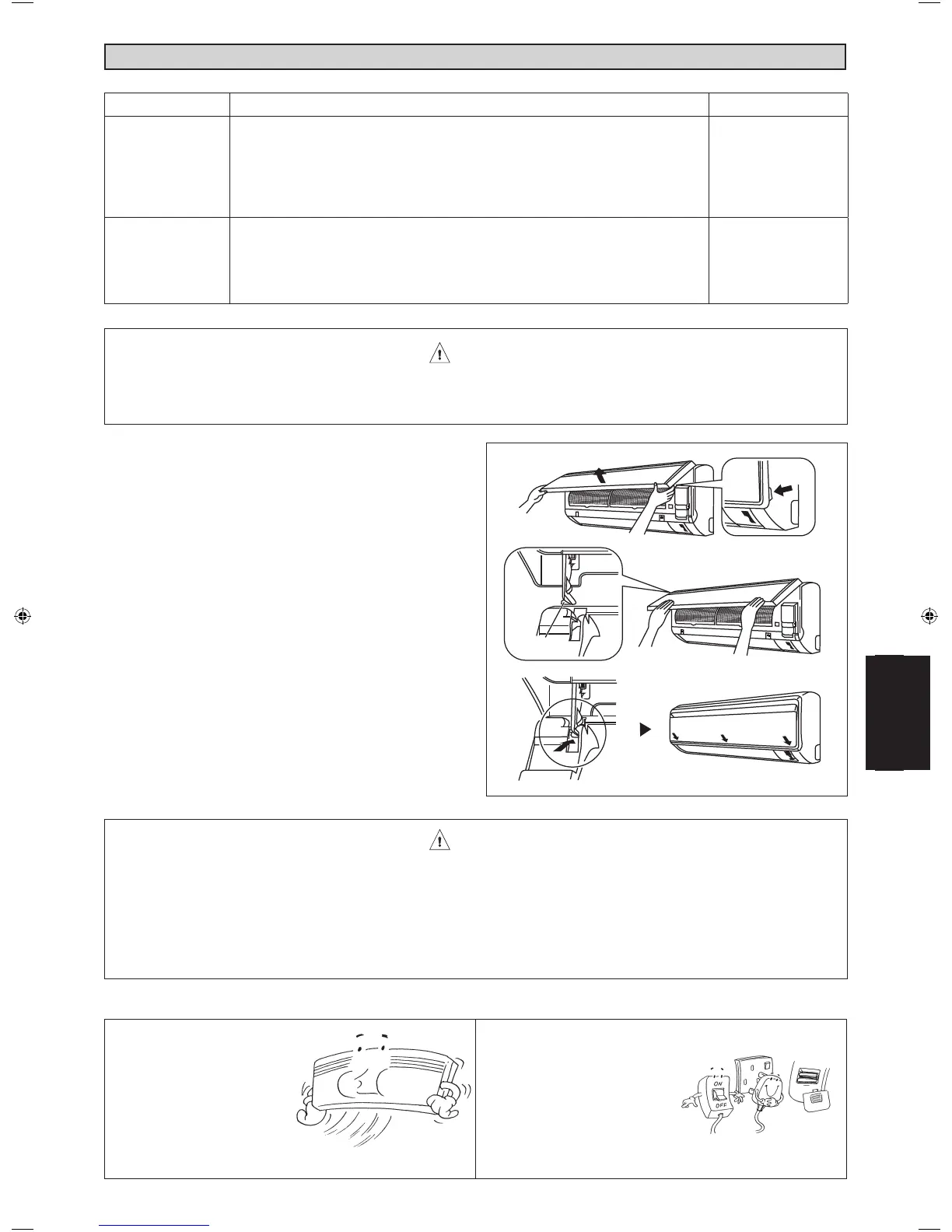 ON
OFF