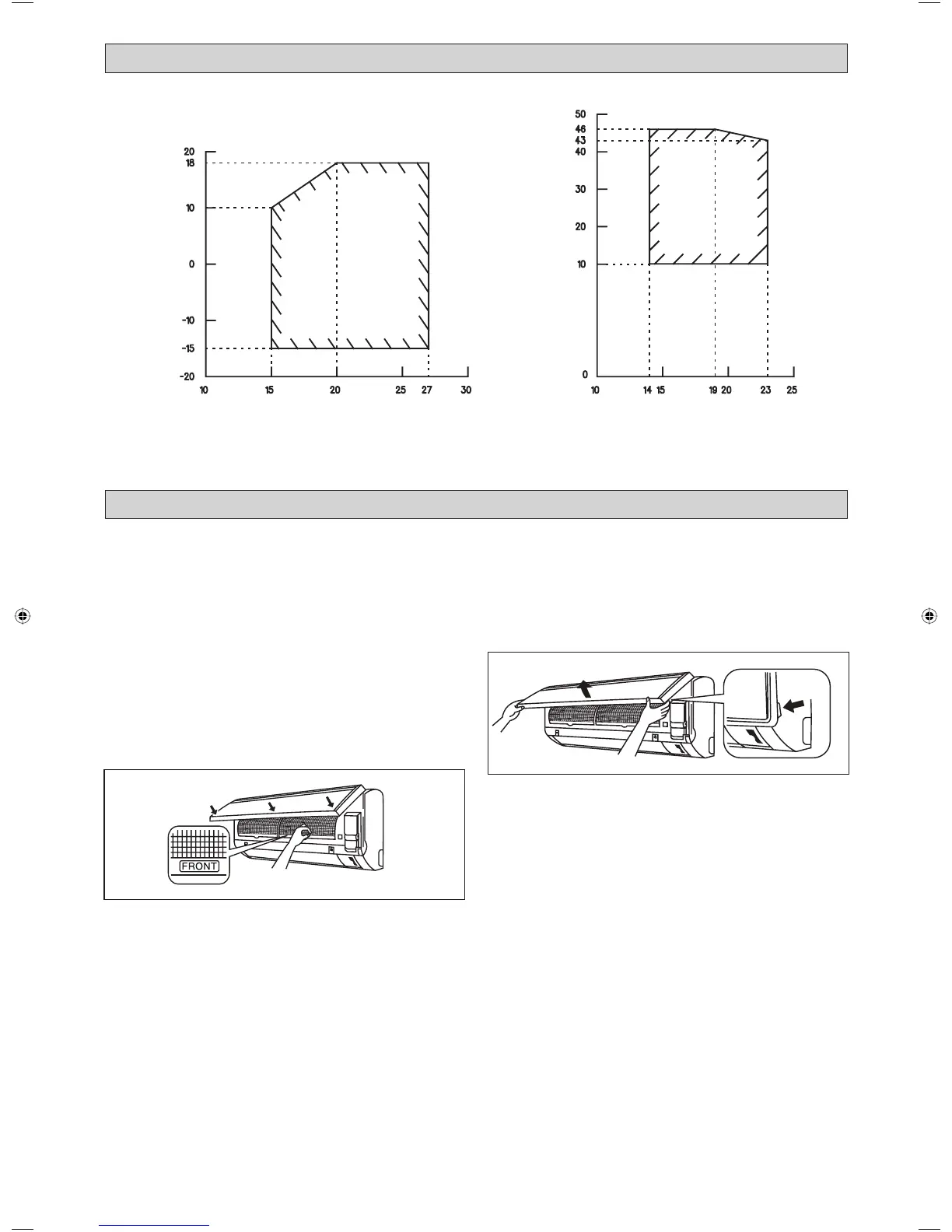 20
18
10
0
-10
-15
-20
10 15 20 25 27 30

50
46
43
40
30
20
10
0
10 14 15 19 20 23 25

FRONT