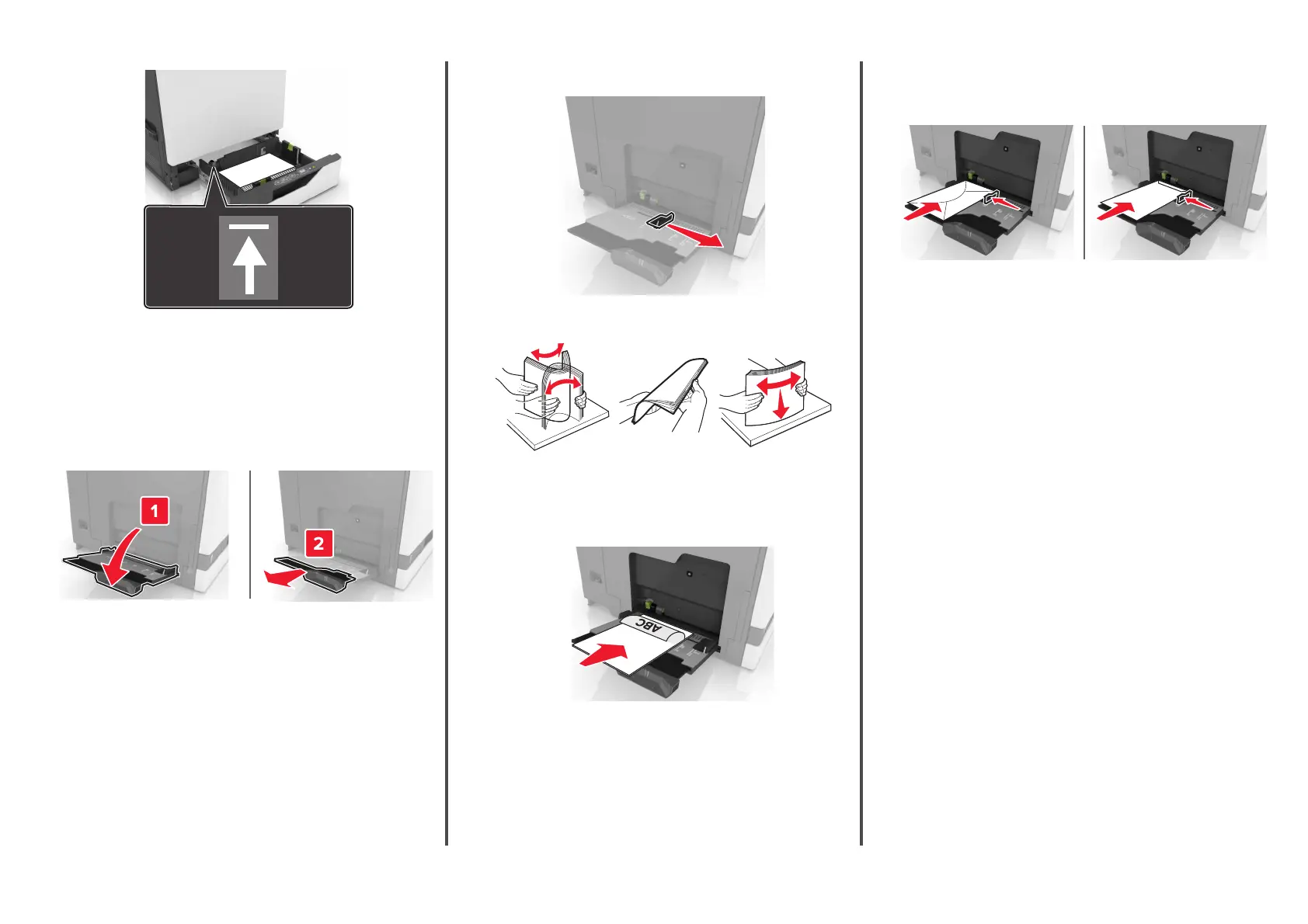 1

2

ABC