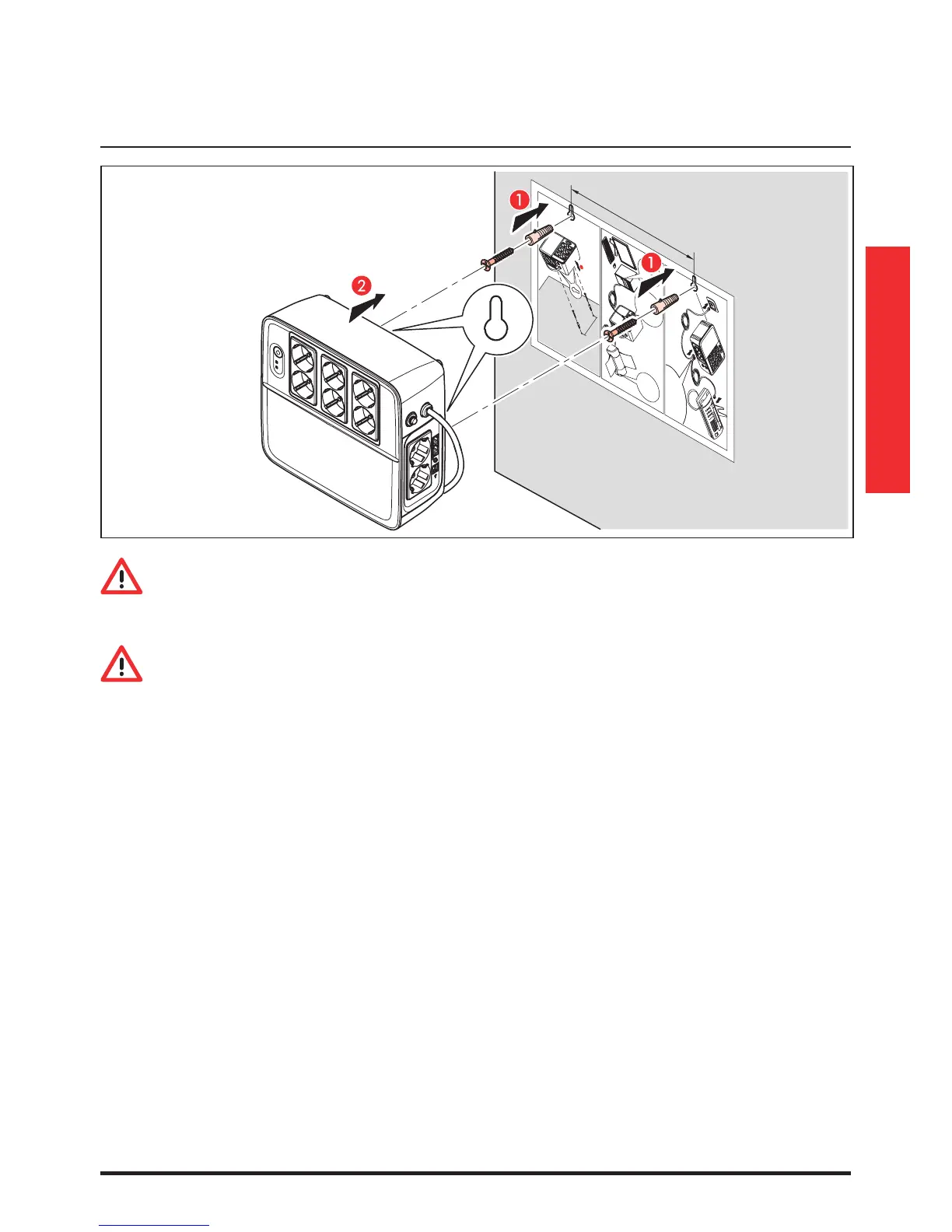 1

1

2