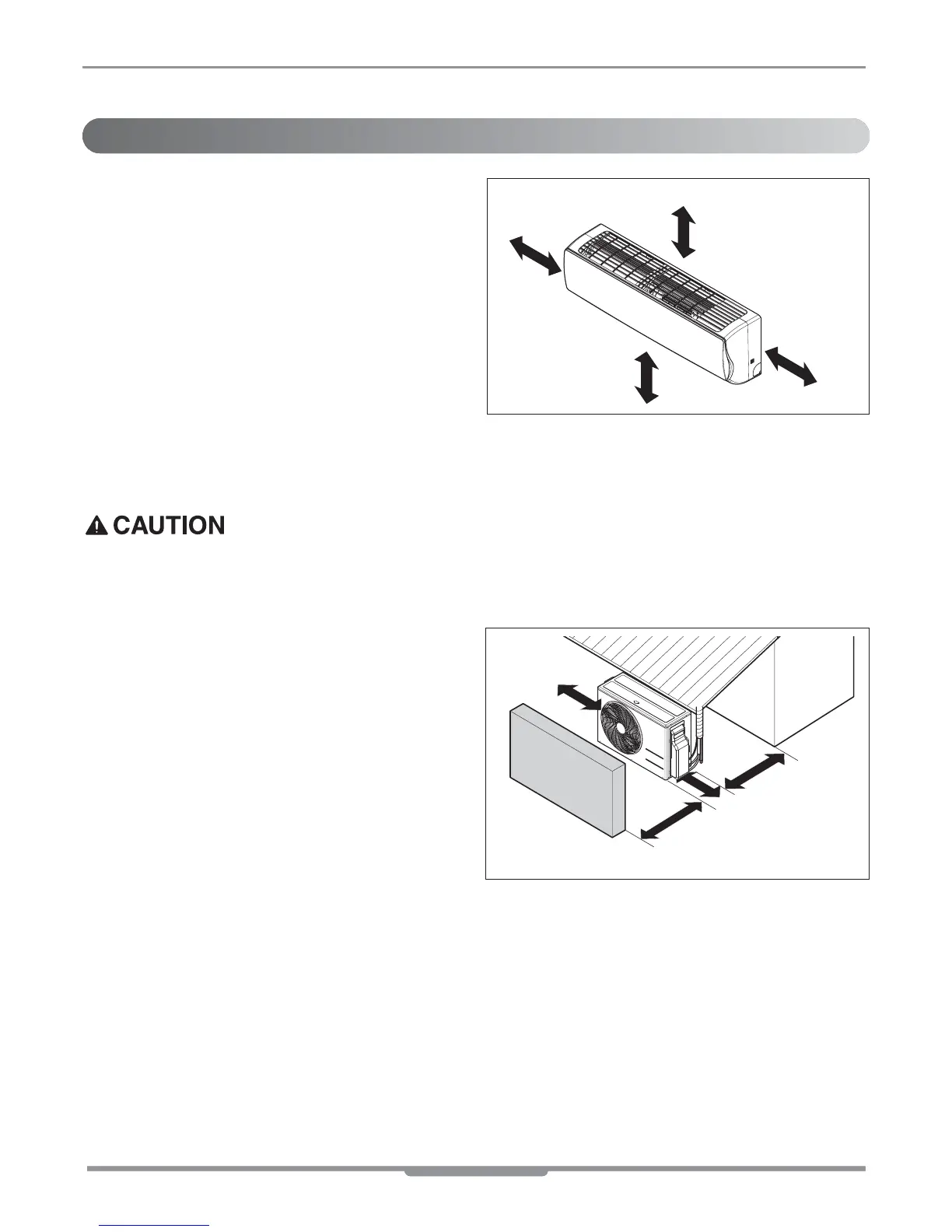 CAUTION