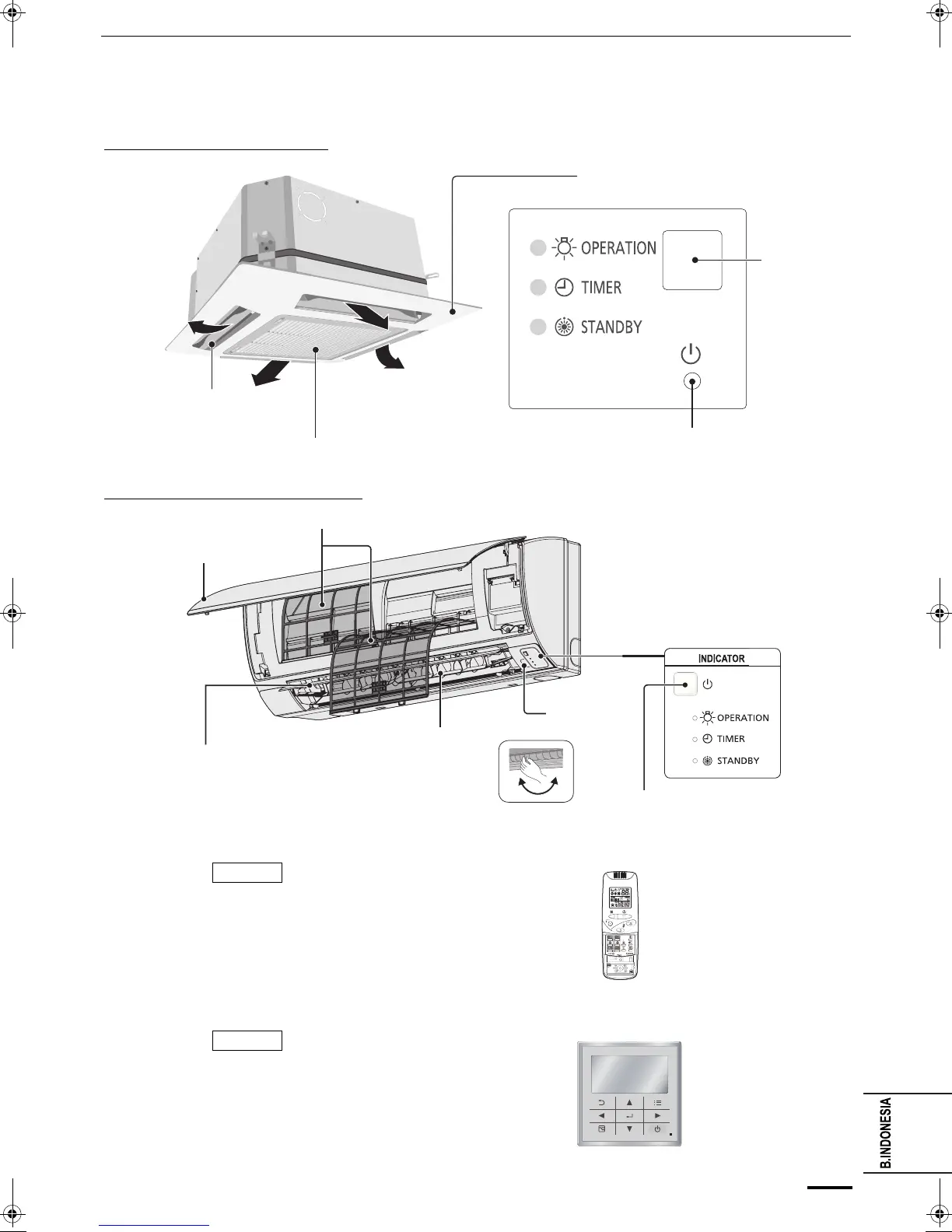 OPERATION
TIMER
STANDBY

INDICATOR
OPERATION
TIMER
STANDBY

B.INDONESIA