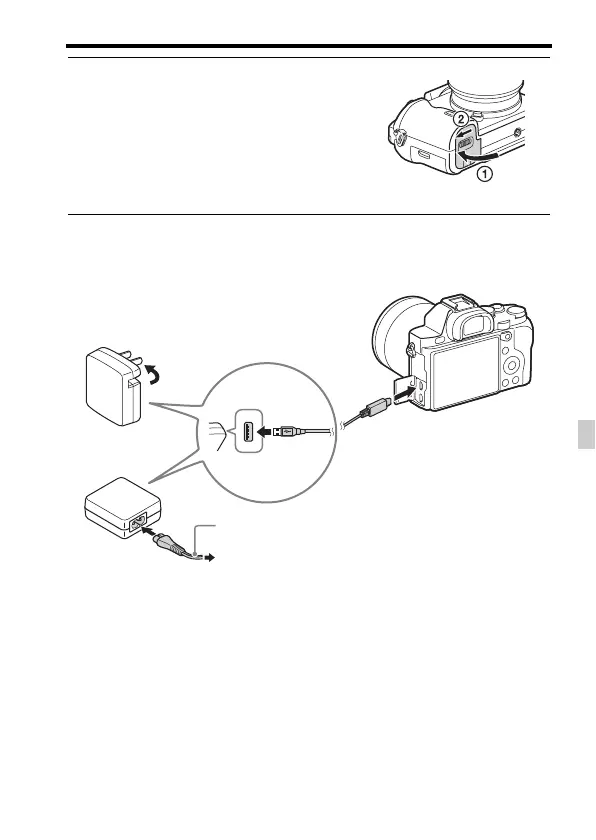 2

1