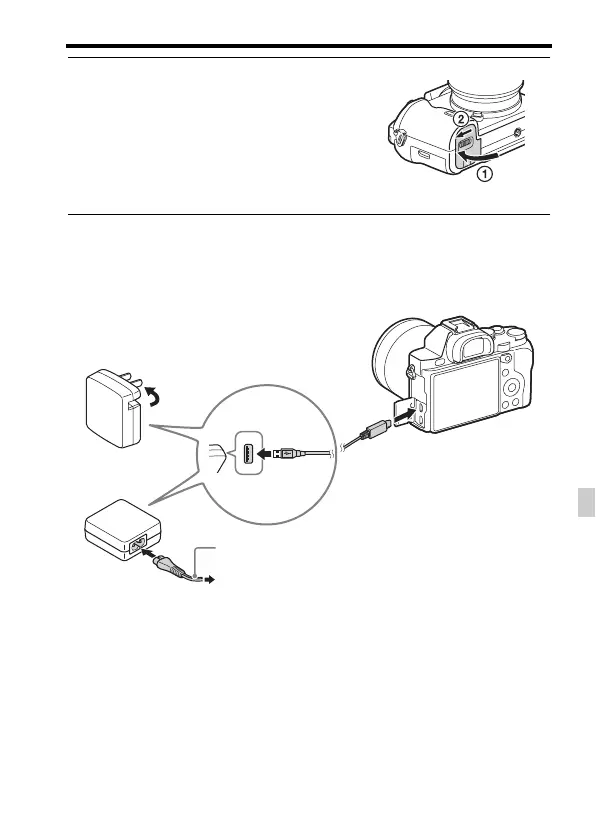 2

1