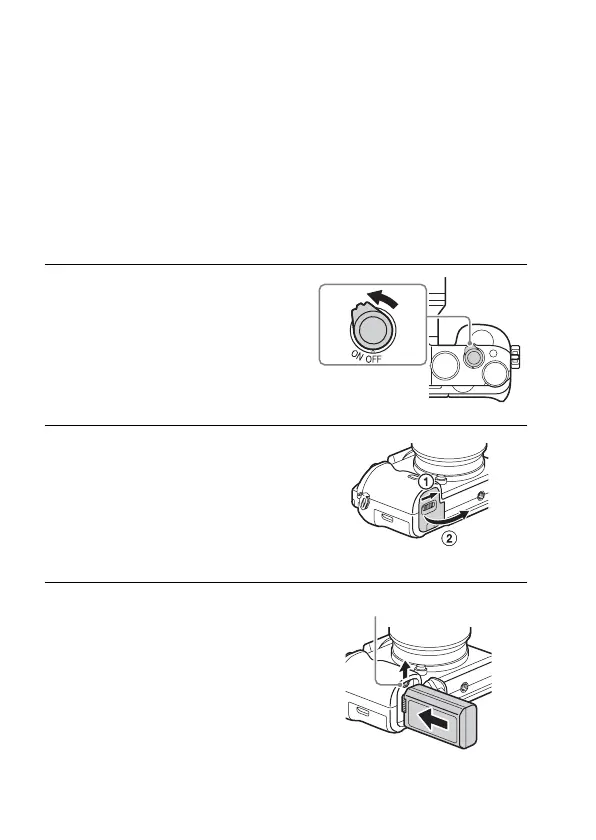 ON OFF

①
②