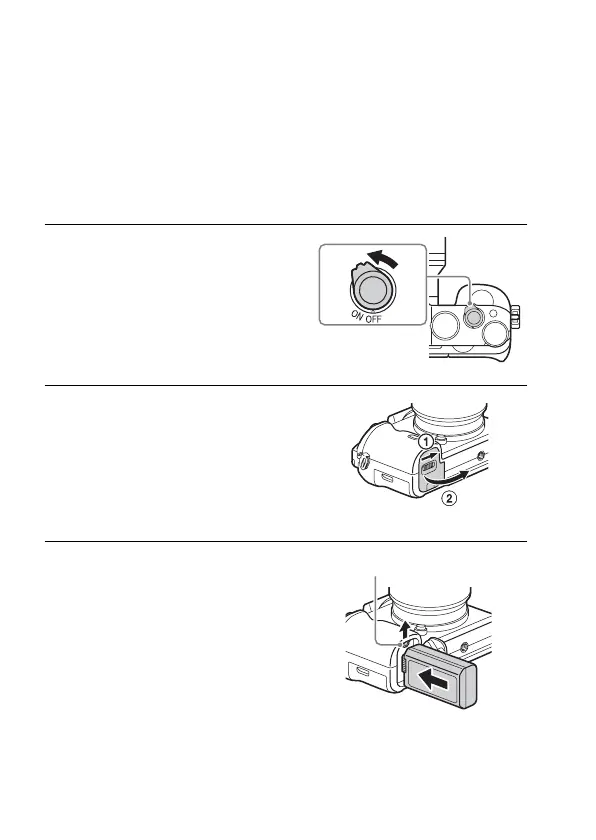 ON OFF

①

②