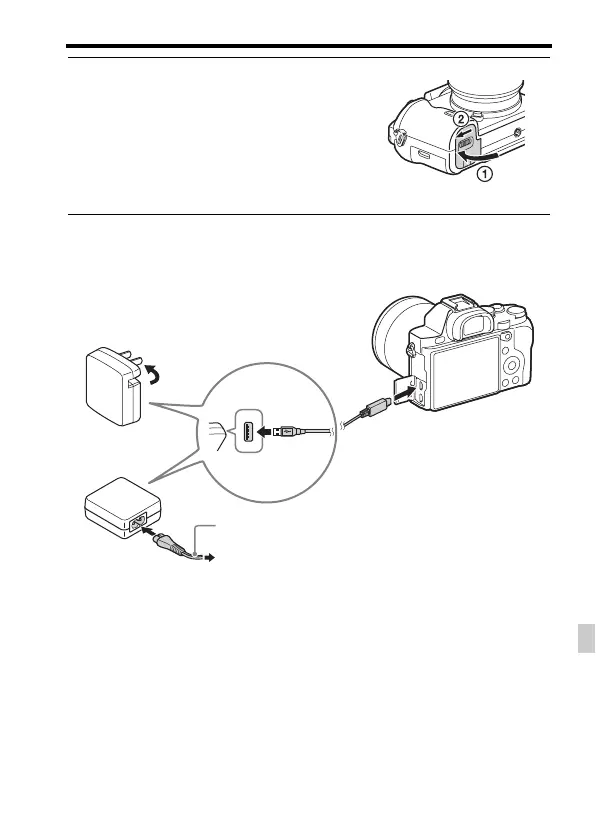 ②
①