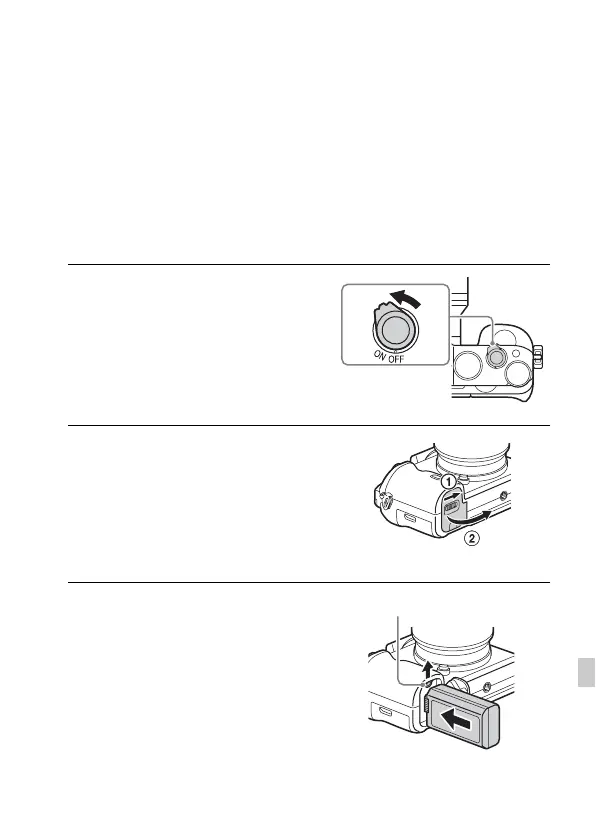 ON OFF

①

②